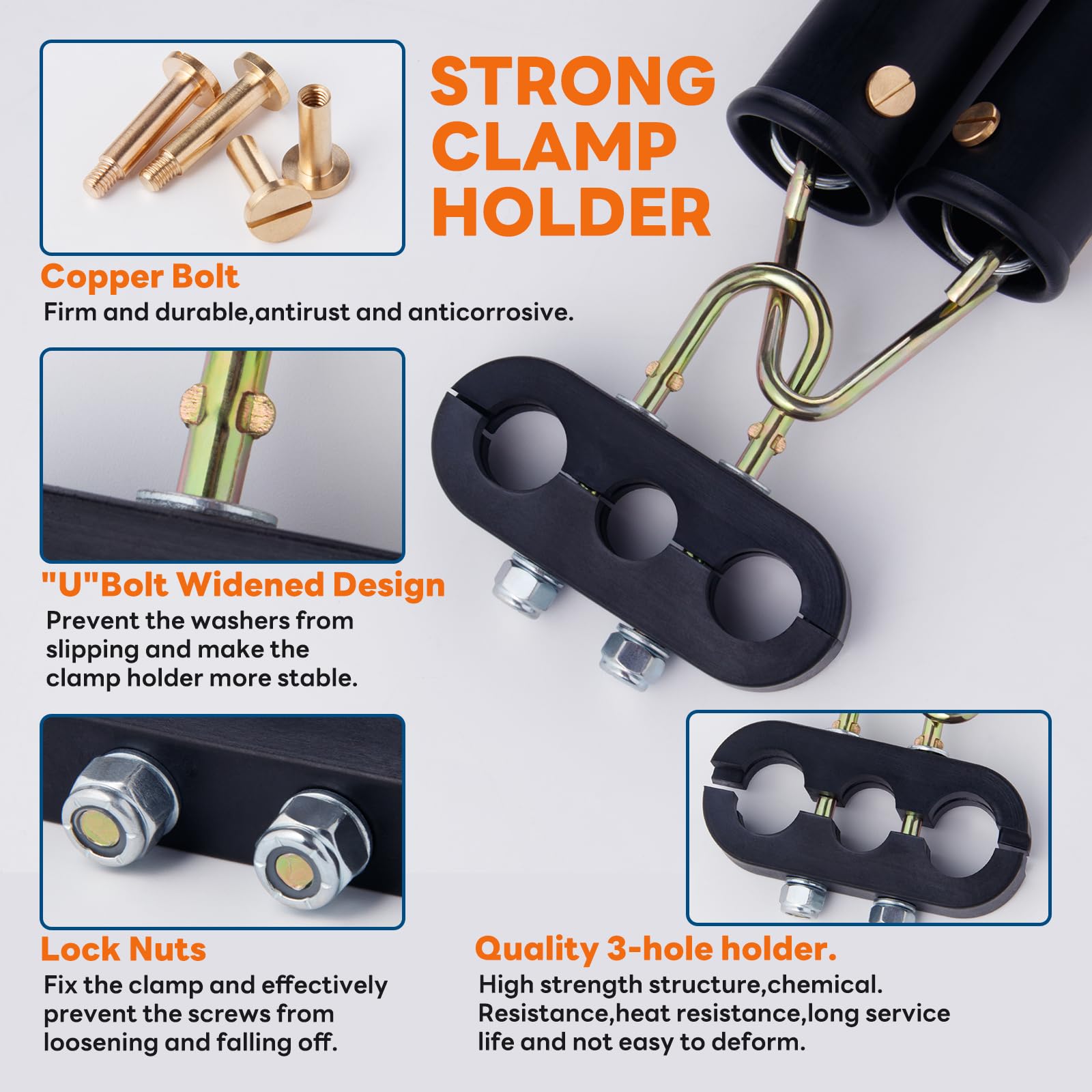 STRONG CLAMP HOLDER

Copper Bolt
Firm and durable,antirust and anticorrosive.

"U"Bolt Widened Design
Prevent the washers from slipping and make the clamp holder more stable.

Lock Nuts
Fix the clamp and effectively prevent the screws from loosening and falling off.

Quality 3-hole holder.
High strength structure,chemical. Resistance,heat resistance,long service life and not easy to deform.