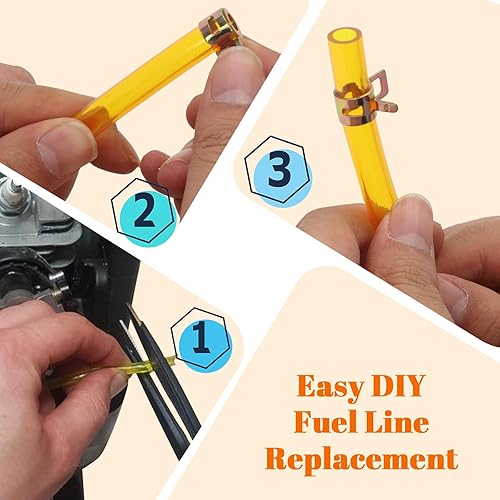 2

3

1

Easy DIY Fuel Line Replacement