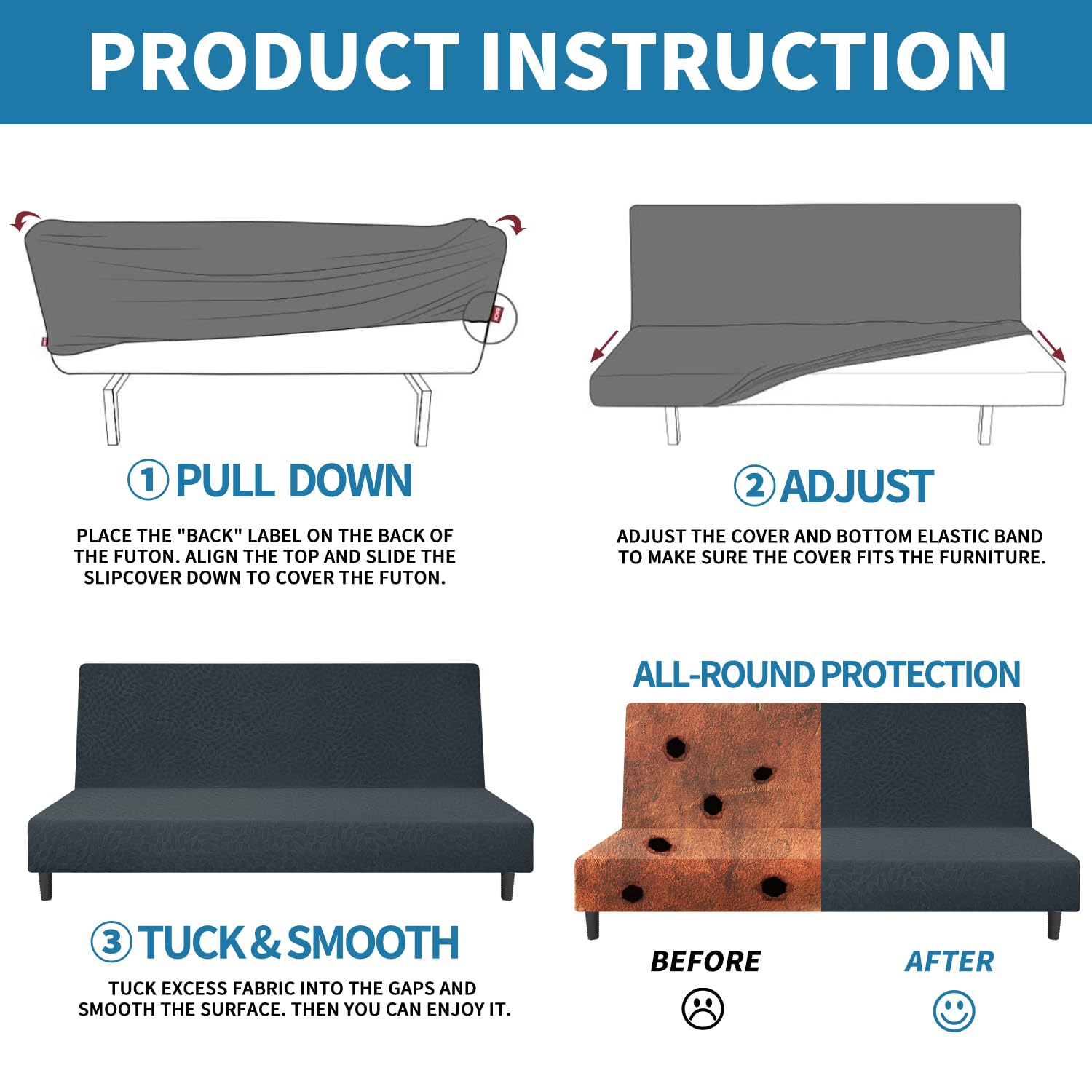 PRODUCT INSTRUCTION

① PULL DOWN

PLACE THE "BACK" LABEL ON THE BACK OF THE FUTON. ALIGN THE TOP AND SLIDE THE SLIPCOVER DOWN TO COVER THE FUTON.

② ADJUST

ADJUST THE COVER AND BOTTOM ELASTIC BAND TO MAKE SURE THE COVER FITS THE FURNITURE.

③ TUCK & SMOOTH

TUCK EXCESS FABRIC INTO THE GAPS AND SMOOTH THE SURFACE. THEN YOU CAN ENJOY IT.

ALL-ROUND PROTECTION

BEFORE

AFTER