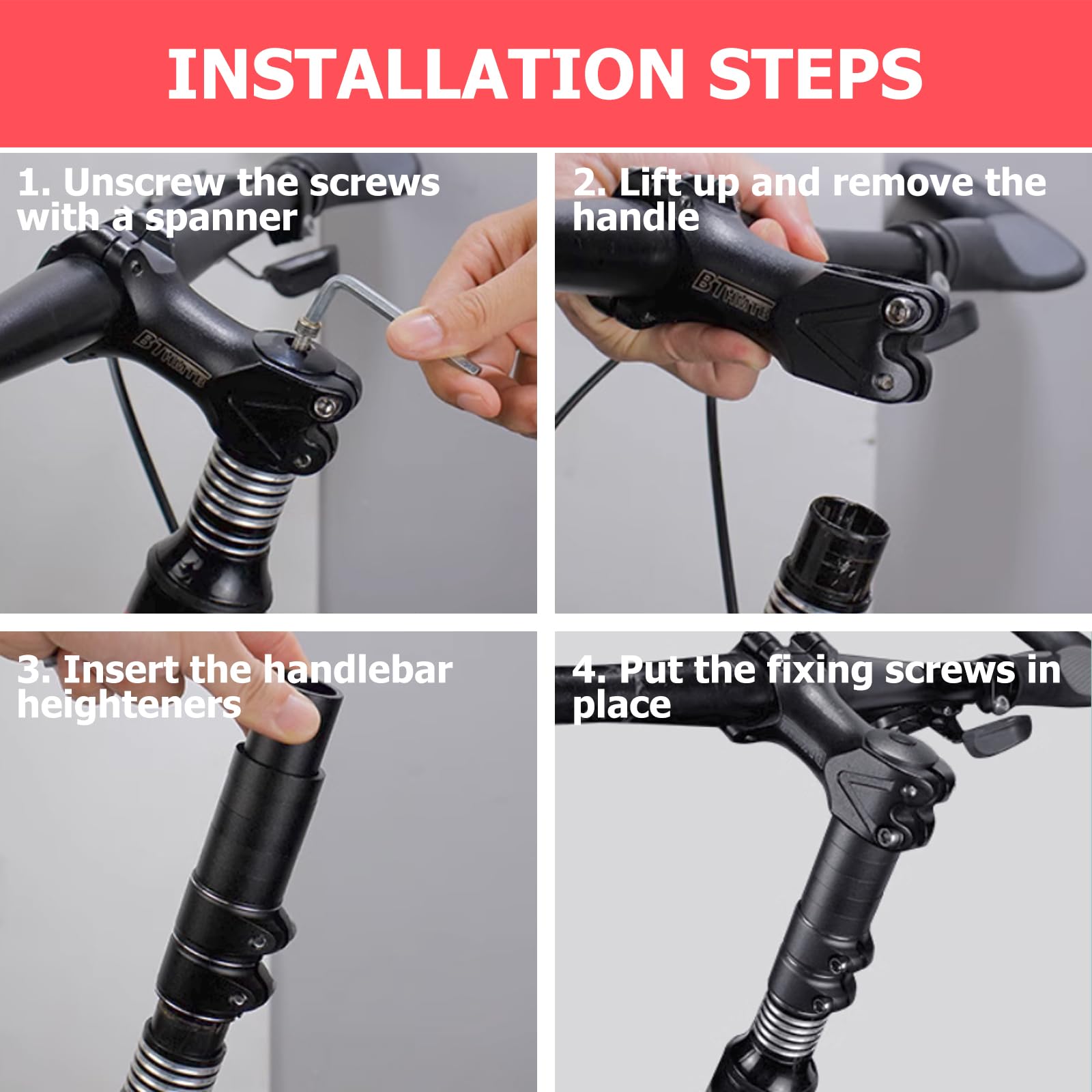 INSTALLATION STEPS

1. Unscrew the screws with a spanner

2. Lift up and remove the handle

3. Insert the handlebar heighteners

4. Put the fixing screws in place