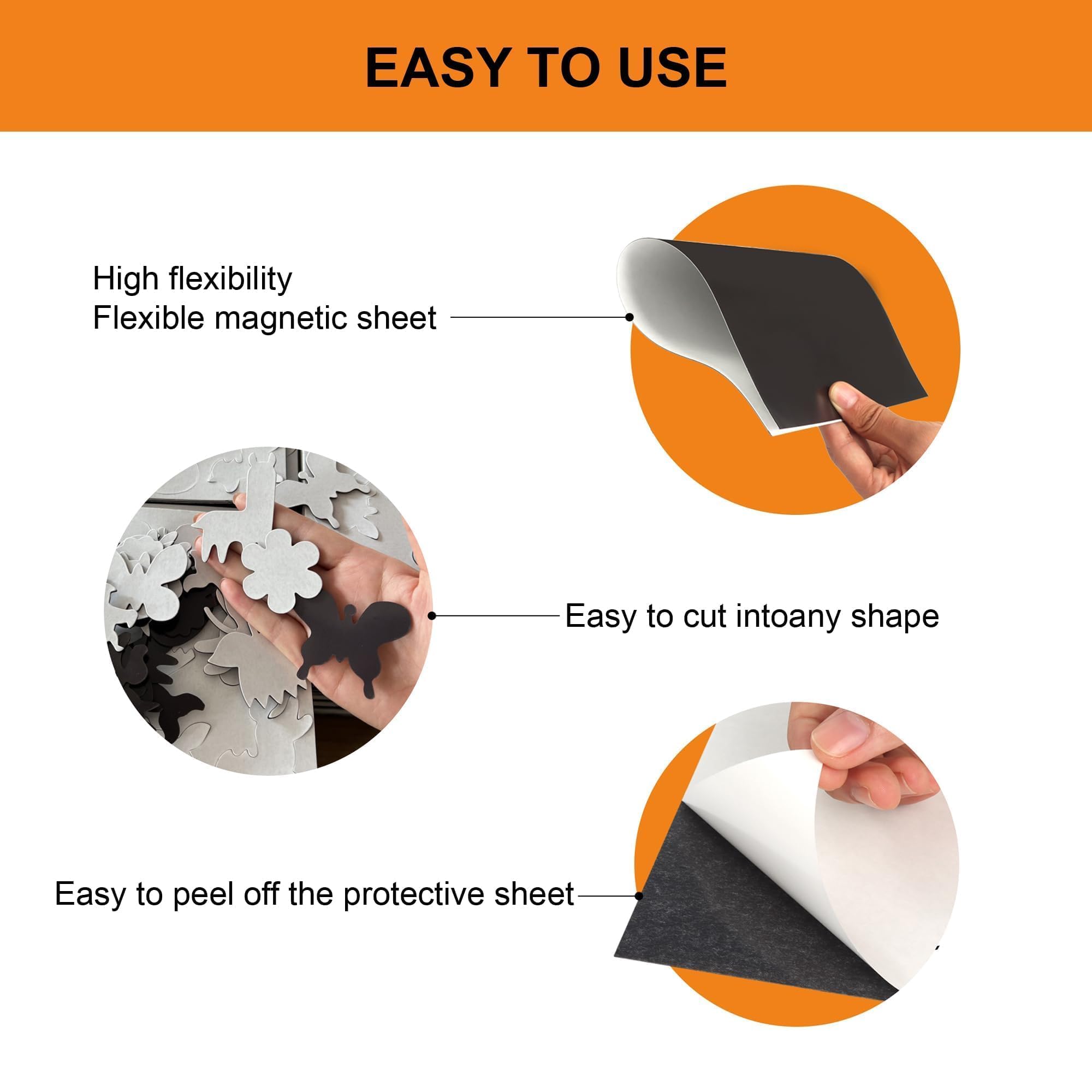 EASY TO USE

High flexibility
Flexible magnetic sheet

Easy to cut intoany shape

Easy to peel off the protective sheet