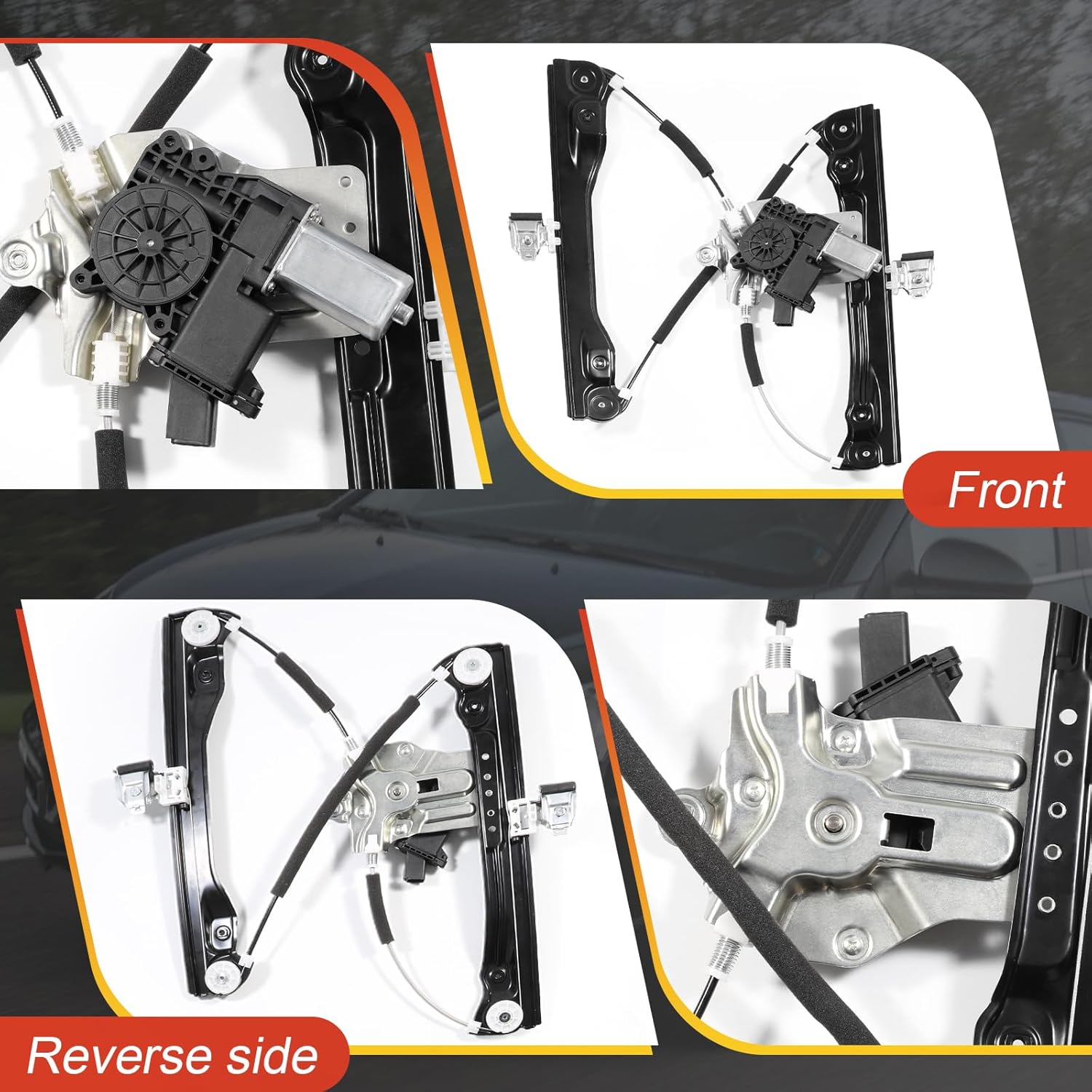 Front

Reverse side