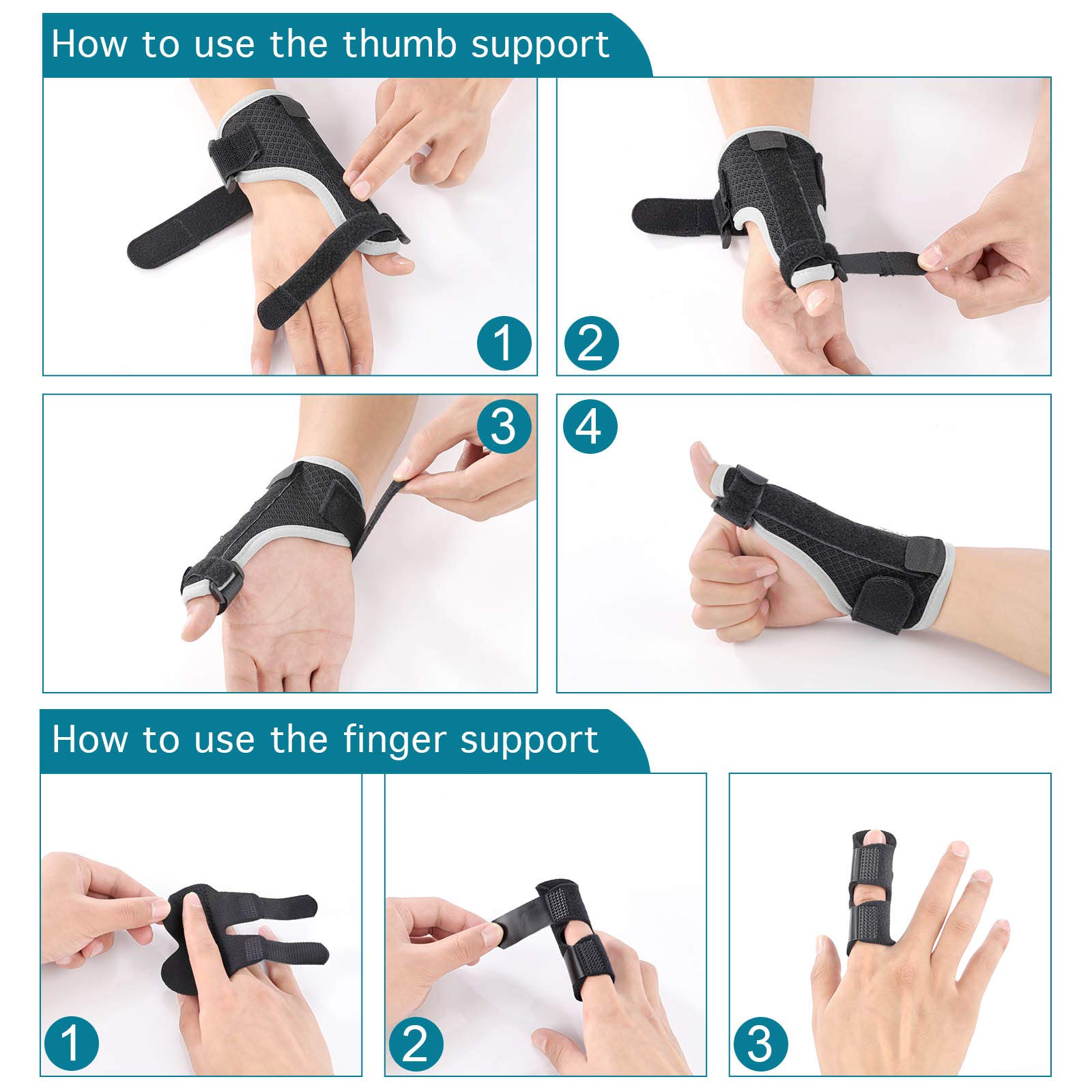 How to use the thumb support

1

2

3

4

How to use the finger support

1

2

3