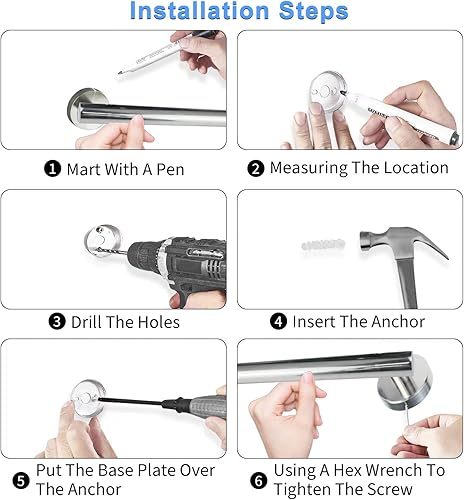 Installation Steps

❶ Mart With A Pen

❷ Measuring The Location

❸ Drill The Holes

❹ Insert The Anchor

❺ Put The Base Plate Over The Anchor

❻ Using A Hex Wrench To Tighten The Screw