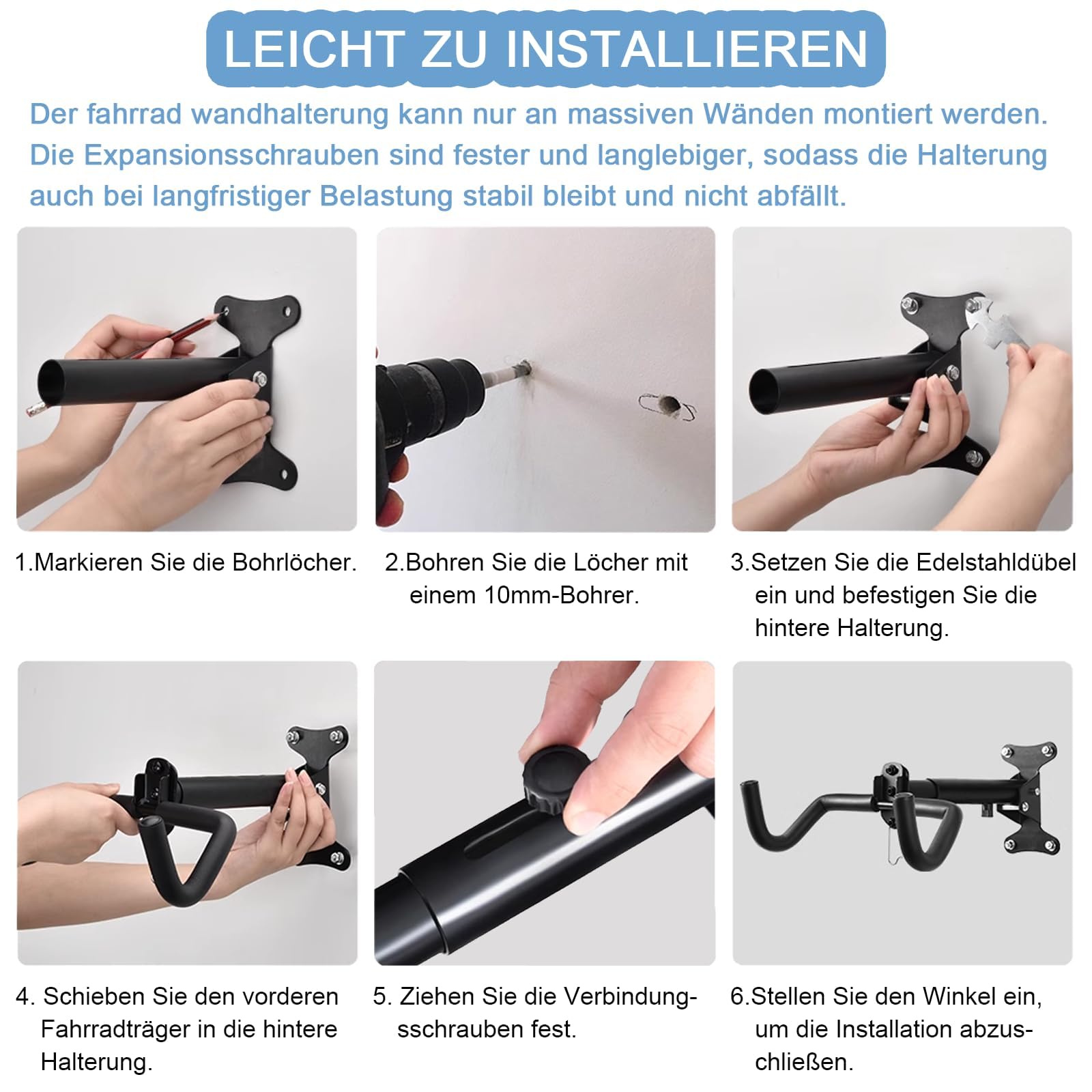 LEICHT ZU INSTALLIEREN

Der fahrrad wandhalterung kann nur an massiven Wänden montiert werden. Die Expansionsschrauben sind fester und langlebiger, sodass die Halterung auch bei langfristiger Belastung stabil bleibt und nicht abfällt.

1.Markieren Sie die Bohrlöcher.

2.Bohren Sie die Löcher mit einem 10mm-Bohrer.

3.Setzen Sie die Edelstahldübel ein und befestigen Sie die hintere Halterung.

4. Schieben Sie den vorderen Fahrradträger in die hintere Halterung.

5. Ziehen Sie die Verbindungsschrauben fest.

6.Stellen Sie den Winkel ein, um die Installation abzuschließen.