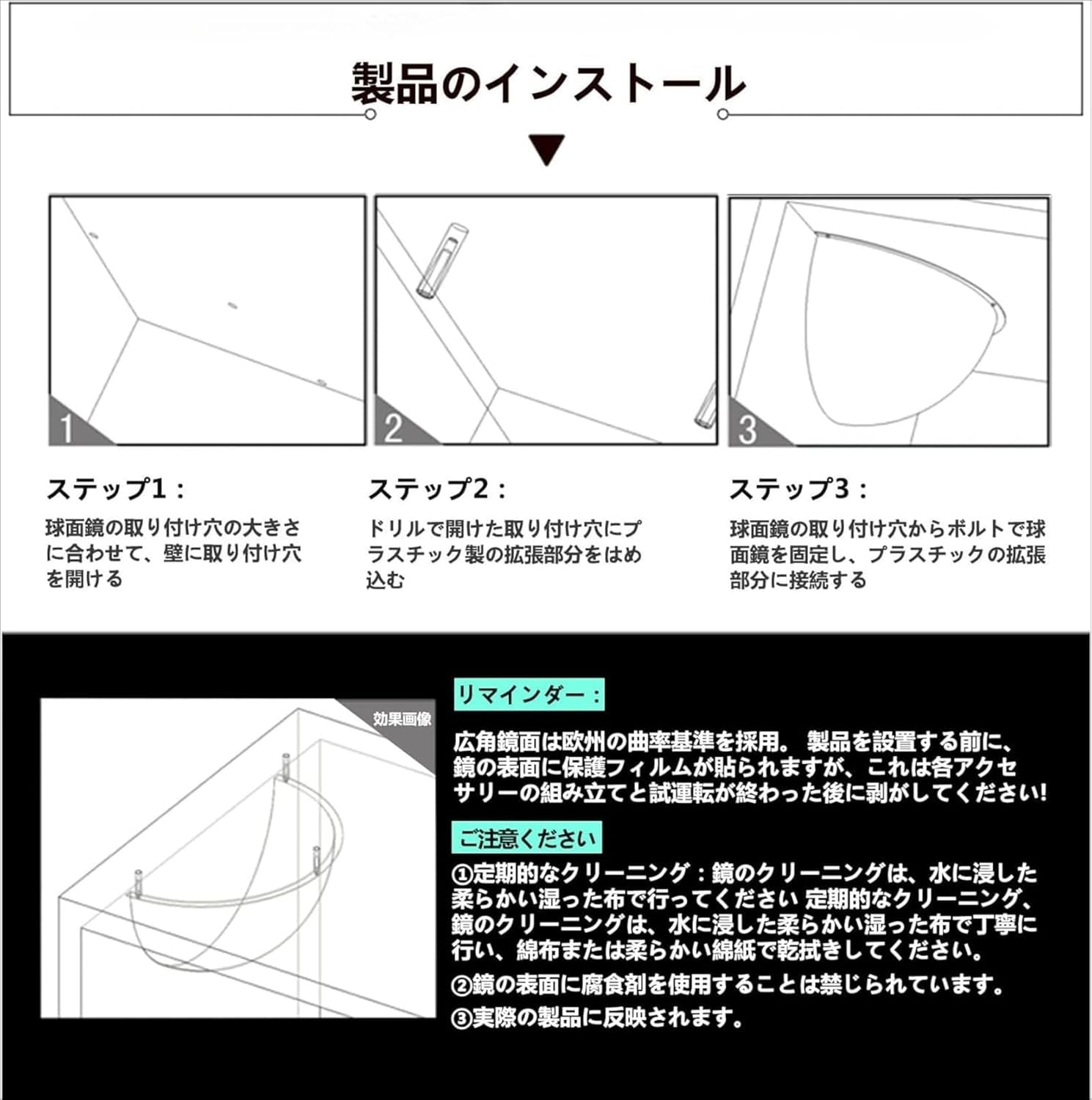 製品のインストール

1

2

3

ステップ1：

球面鏡の取り付け穴の大きさに合わせて、壁に取り付け穴を開ける

ステップ2：

ドリルで開けた取り付け穴にプラスチック製の拡張部分をはめ込む

ステップ3：

球面鏡の取り付け穴からボルトで球面鏡を固定し、プラスチックの拡張部分に接続する

効果画像

リマインダー：

広角鏡面は欧州の曲率基準を採用。 製品を設置する前に、鏡の表面に保護フィルムが貼られますが、これは各アクセサリーの組み立てと試運転が終わった後に剥がしてください!

ご注意ください

①定期的なクリーニング：鏡のクリーニングは、水に浸した柔らかい湿った布で行ってください 定期的なクリーニング、鏡のクリーニングは、水に浸した柔らかい湿った布で丁寧に行い、綿布または柔らかい綿紙で乾拭きしてください。

②鏡の表面に腐食剤を使用することは禁じられています。

③実際の製品に反映されます。