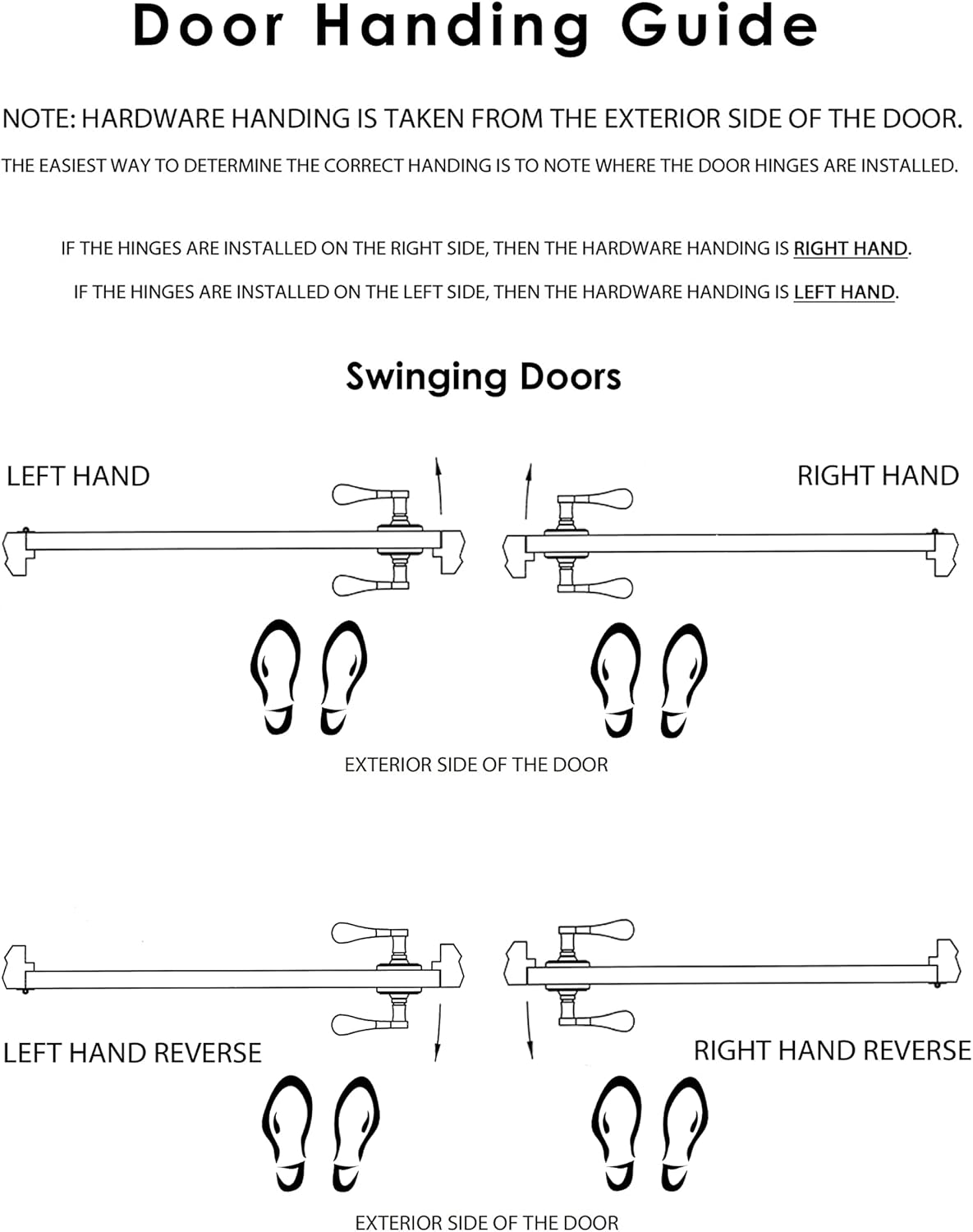 Door Handing Guide

NOTE: HARDWARE HANDING IS TAKEN FROM THE EXTERIOR SIDE OF THE DOOR.

THE EASIEST WAY TO DETERMINE THE CORRECT HANDING IS TO NOTE WHERE THE DOOR HINGES ARE INSTALLED.

IF THE HINGES ARE INSTALLED ON THE RIGHT SIDE, THEN THE HARDWARE HANDING IS RIGHT HAND.

IF THE HINGES ARE INSTALLED ON THE LEFT SIDE, THEN THE HARDWARE HANDING IS LEFT HAND.

Swinging Doors

LEFT HAND

RIGHT HAND

EXTERIOR SIDE OF THE DOOR

LEFT HAND REVERSE

RIGHT HAND REVERSE

EXTERIOR SIDE OF THE DOOR