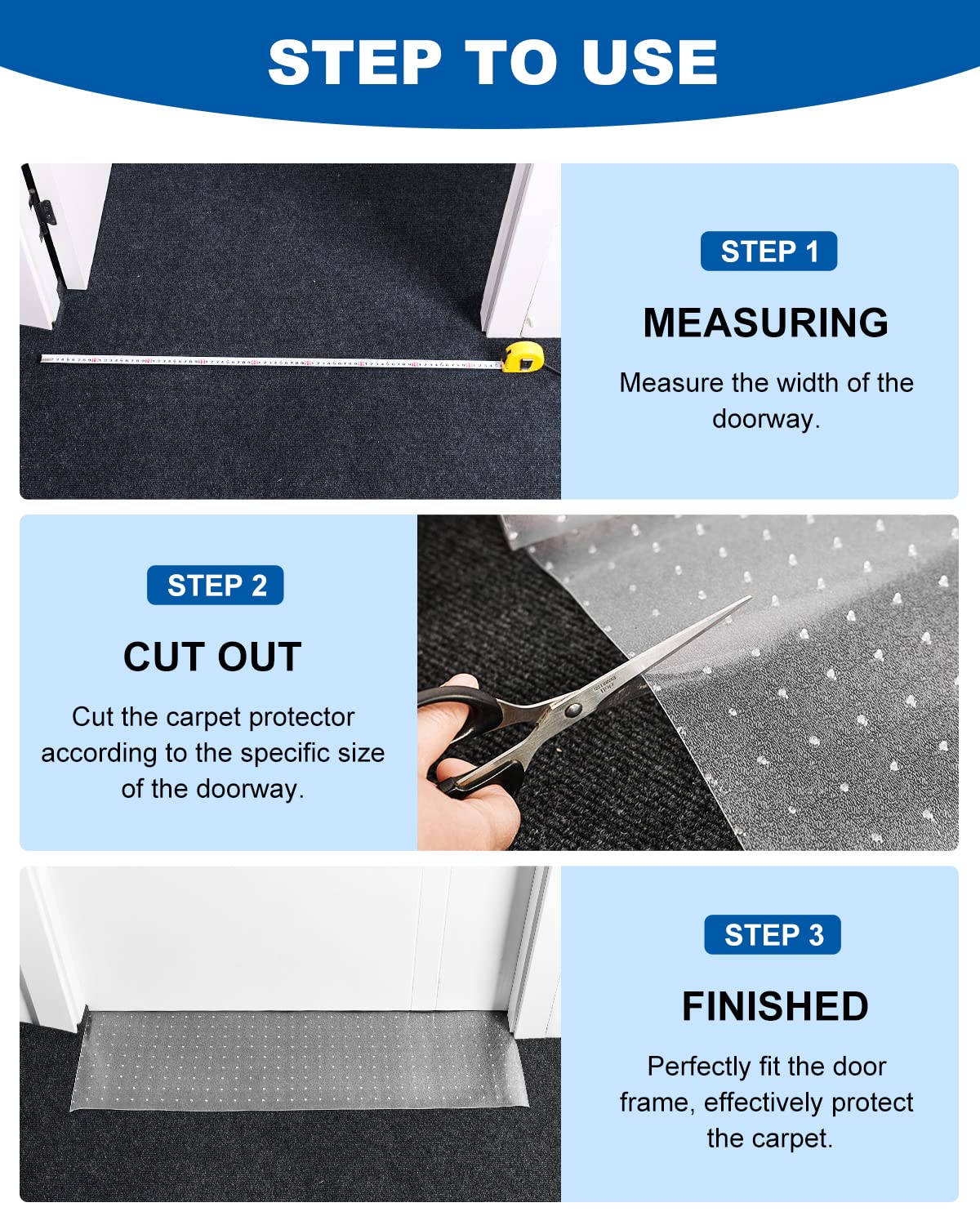 STEP TO USE

STEP 1

MEASURING

Measure the width of the doorway.

STEP 2

CUT OUT

Cut the carpet protector according to the specific size of the doorway.

STEP 3

FINISHED

Perfectly fit the door frame, effectively protect the carpet.