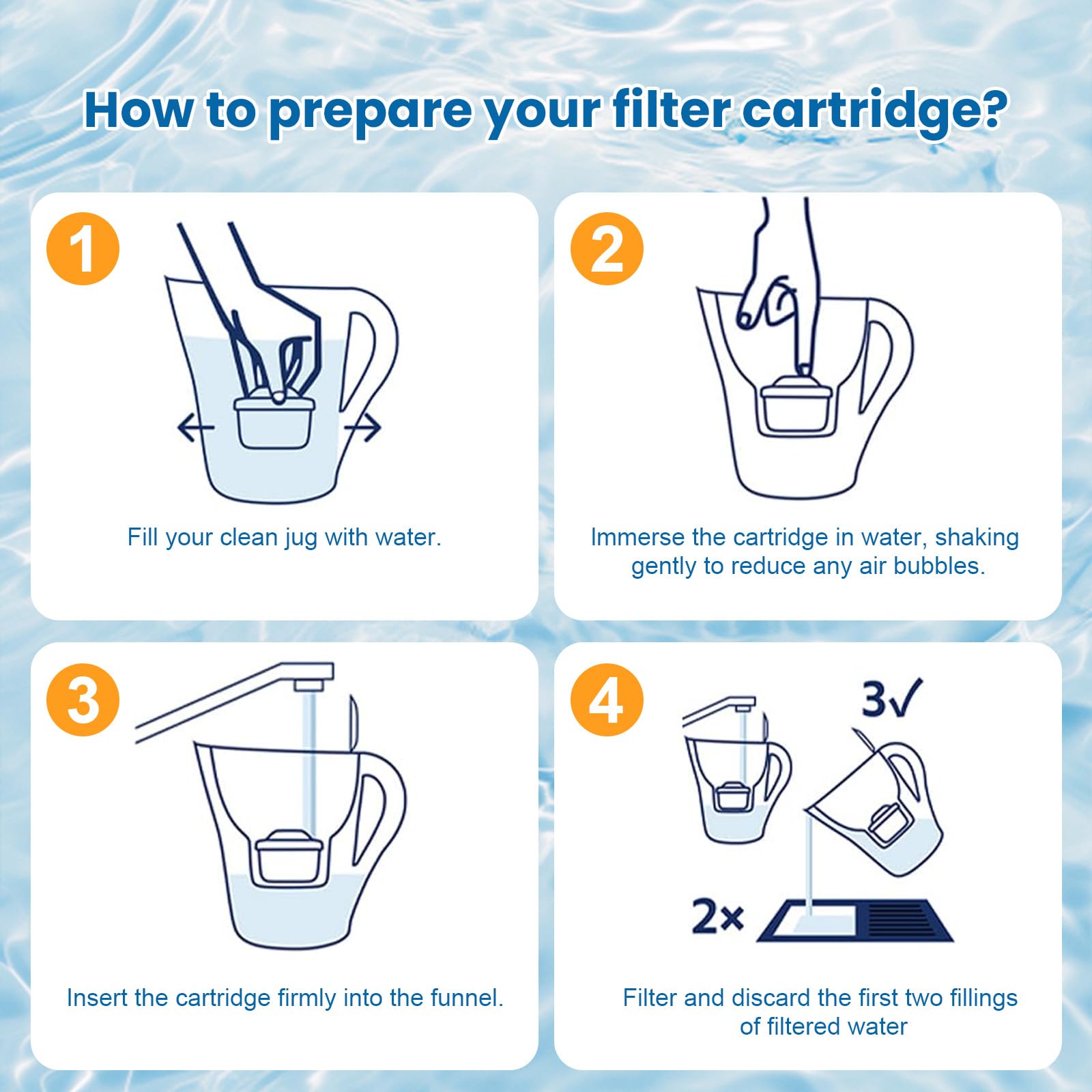 How to prepare your filter cartridge?

1

Fill your clean jug with water.

2

Immerse the cartridge in water, shaking gently to reduce any air bubbles.

3

Insert the cartridge firmly into the funnel.

4

3✓

2×

Filter and discard the first two fillings of filtered water