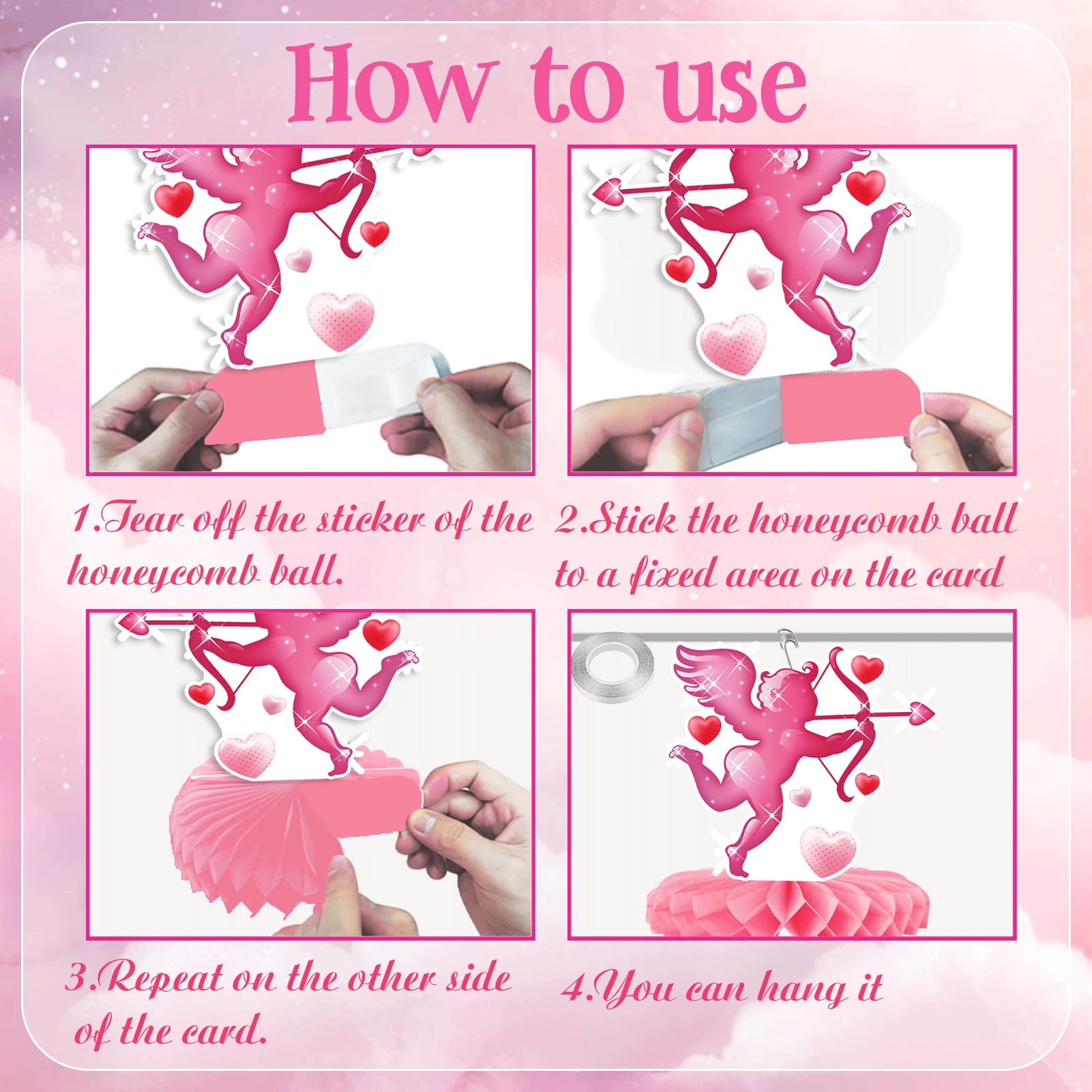 How to use

1.Tear off the sticker of the honeycomb ball.

2.Stick the honeycomb ball to a fixed area on the card

3.Repeat on the other side of the card.

4.You can hang it