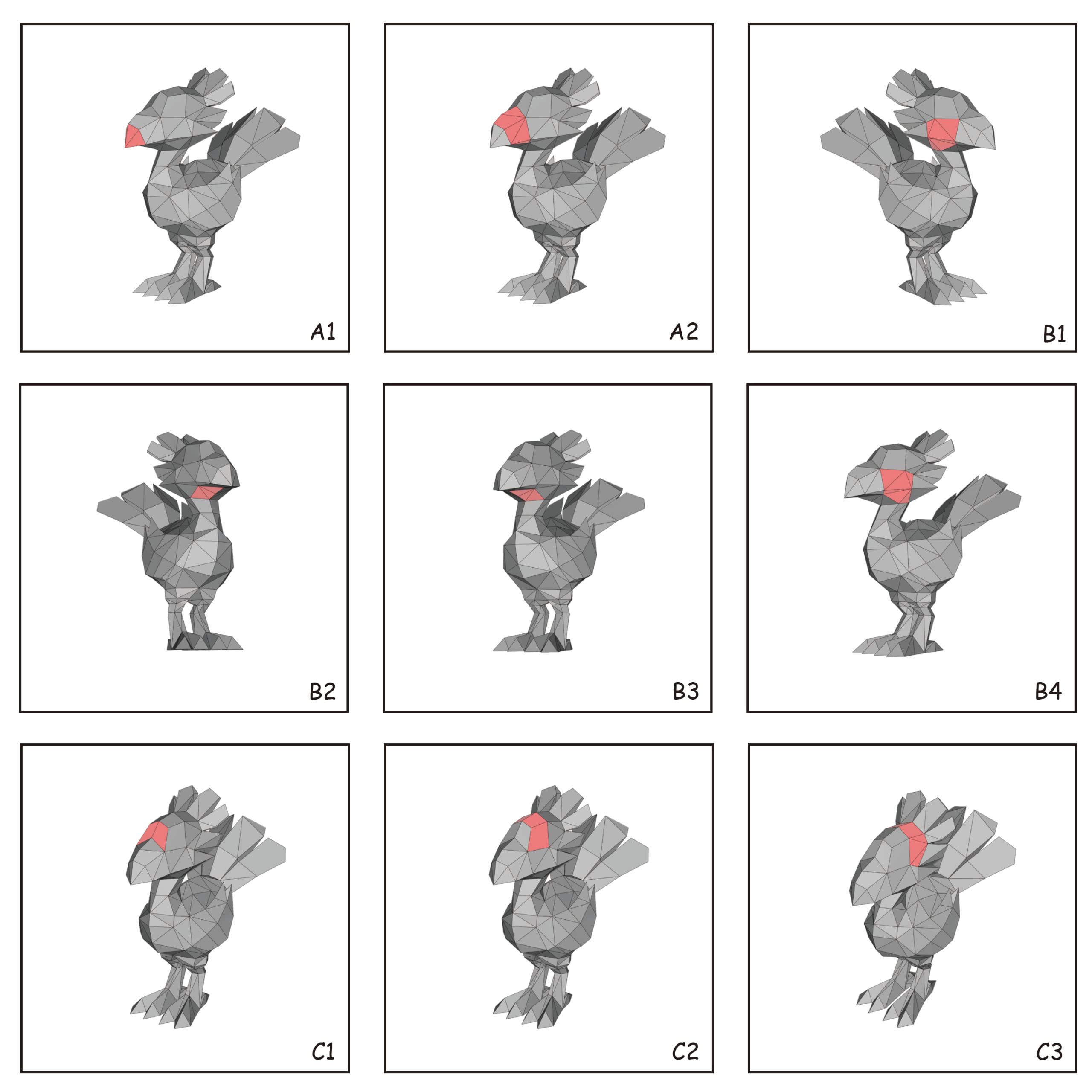 A1

A2

B1

B2

B3

B4

C1

C2

C3