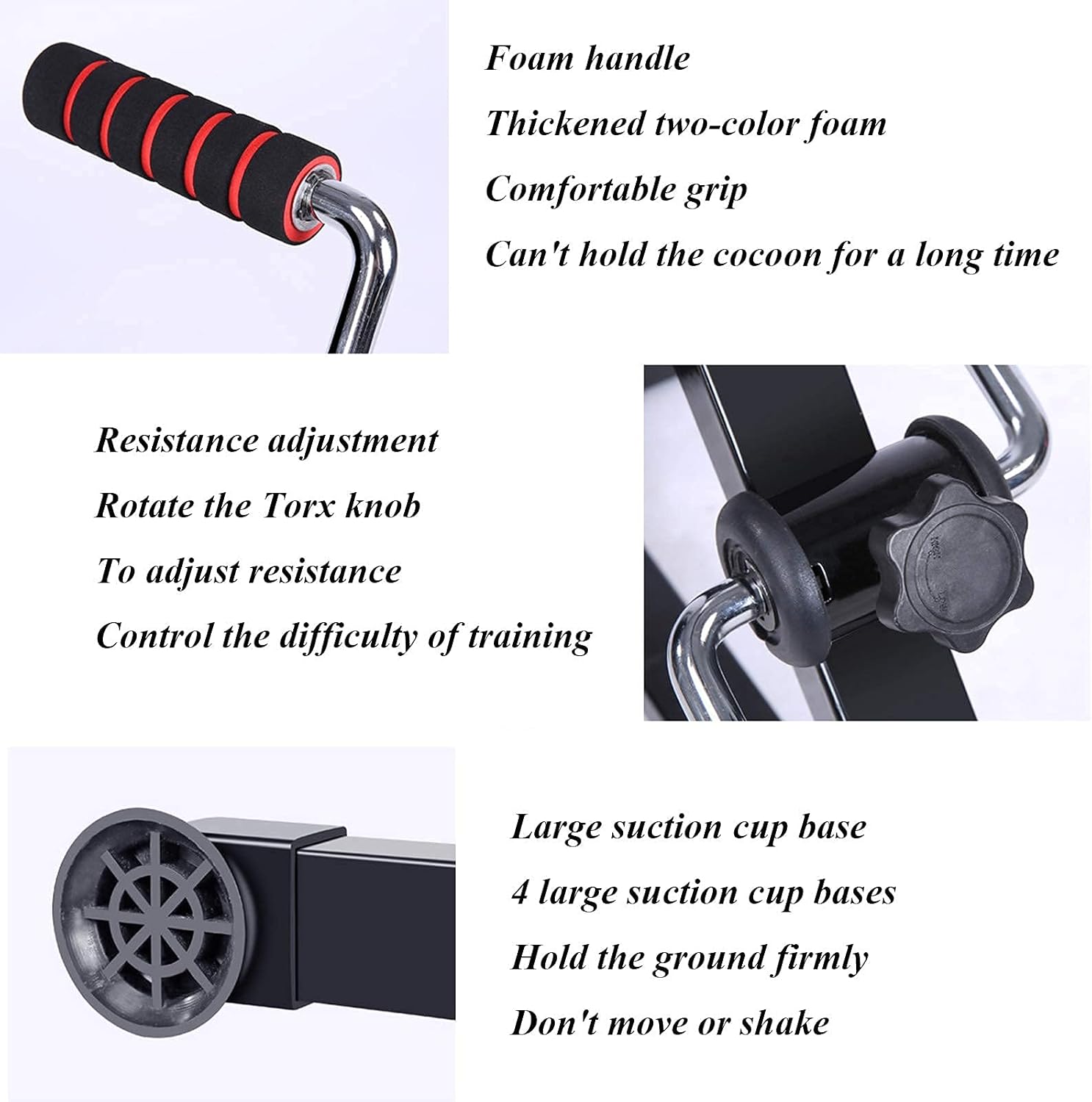 Foam handle

Thickened two-color foam

Comfortable grip

Can't hold the cocoon for a long time

Resistance adjustment

Rotate the Torx knob

To adjust resistance

Control the difficulty of training

Large suction cup base

4 large suction cup bases

Hold the ground firmly

Don't move or shake