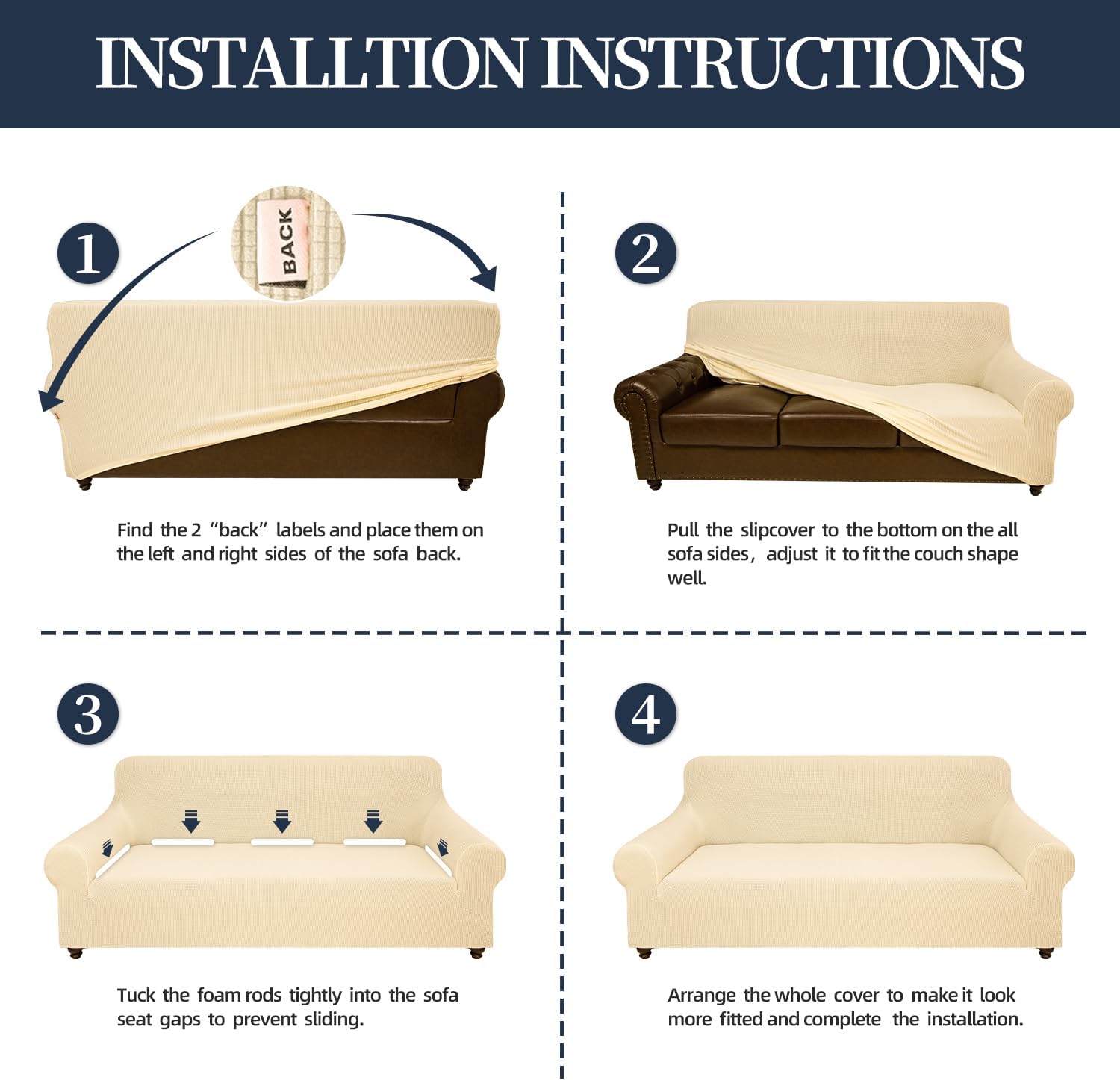 INSTALLTION INSTRUCTIONS

1

BACK

Find the 2 "back" labels and place them on the left and right sides of the sofa back.

2

Pull the slipcover to the bottom on the all sofa sides, adjust it to fit the couch shape well.

3

Tuck the foam rods tightly into the sofa seat gaps to prevent sliding.

4

Arrange the whole cover to make it look more fitted and complete the installation.