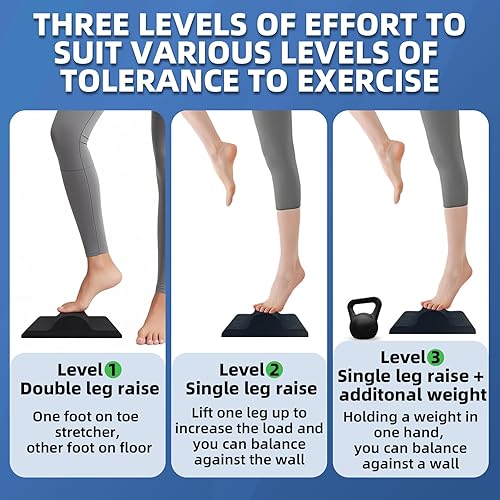 THREE LEVELS OF EFFORT TO SUIT VARIOUS LEVELS OF TOLERANCE TO EXERCISE

Level 1
Double leg raise
One foot on toe stretcher, other foot on floor

Level 2
Single leg raise
Lift one leg up to increase the load and you can balance against the wall

Level 3
Single leg raise + additonal weight
Holding a weight in one hand, you can balance against a wall