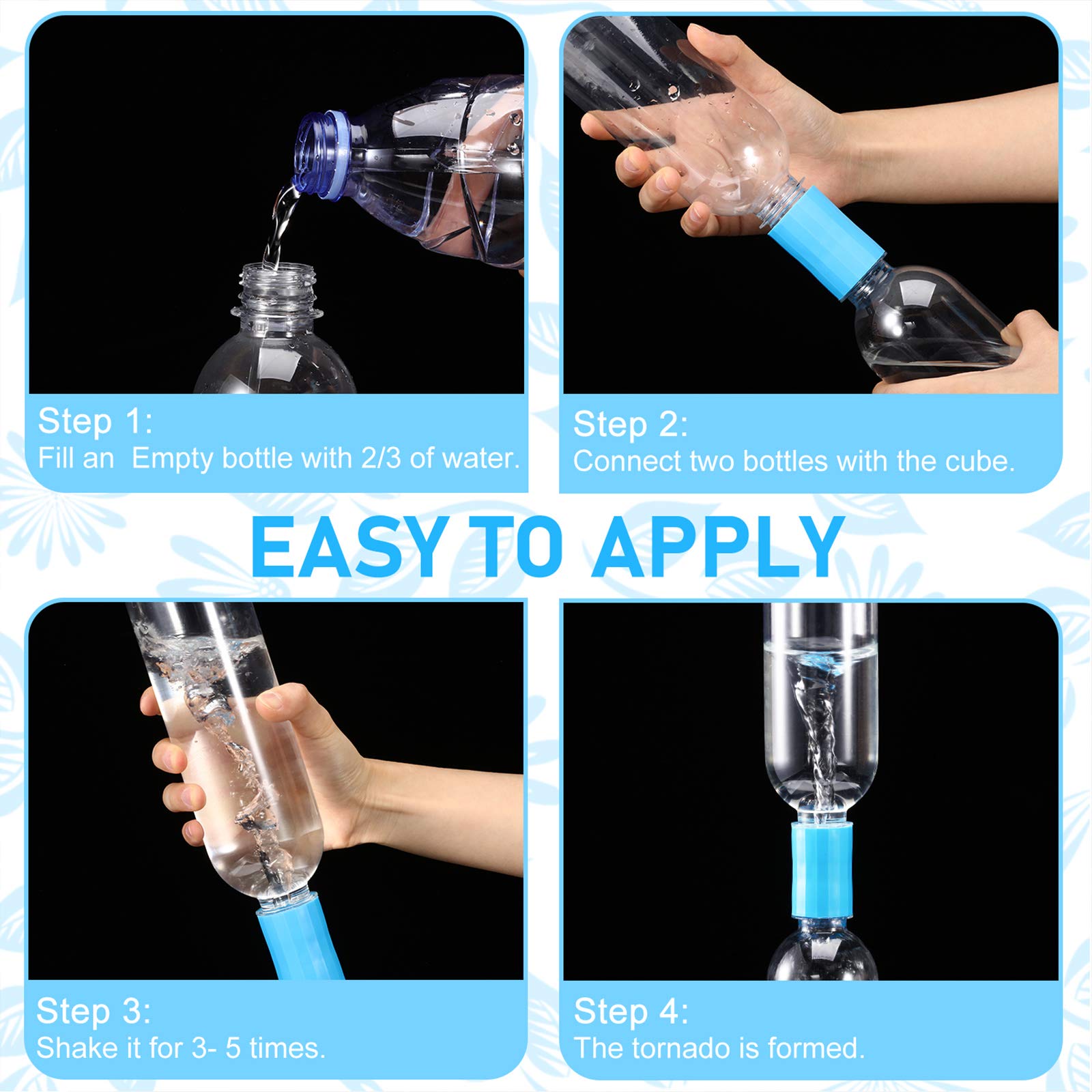 Step 1:
Fill an  Empty bottle with 2/3 of water.

Step 2:
Connect two bottles with the cube.

EASY TO APPLY

Step 3:
Shake it for 3- 5 times.

Step 4:
The tornado is formed.