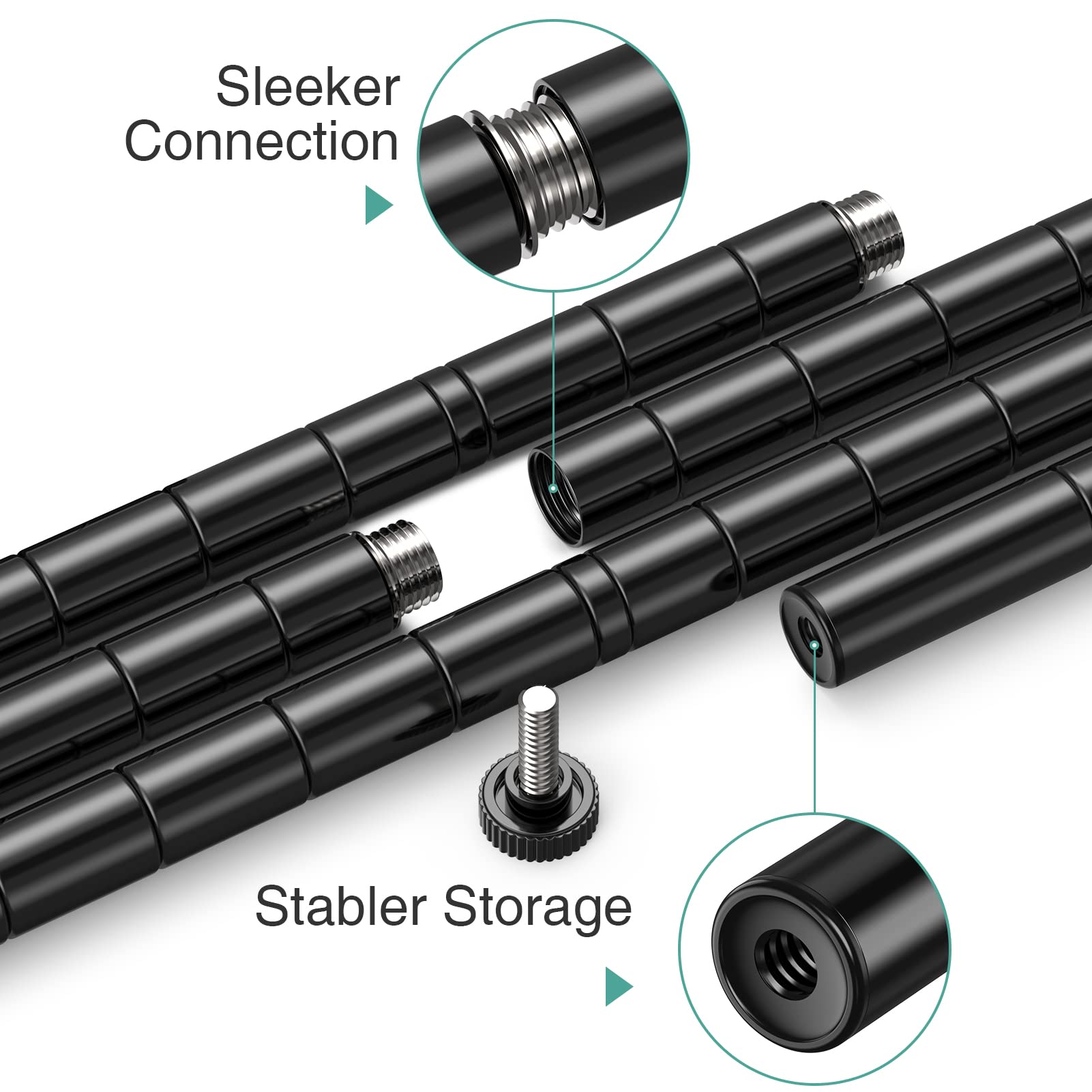 Sleeker Connection

Stabler Storage