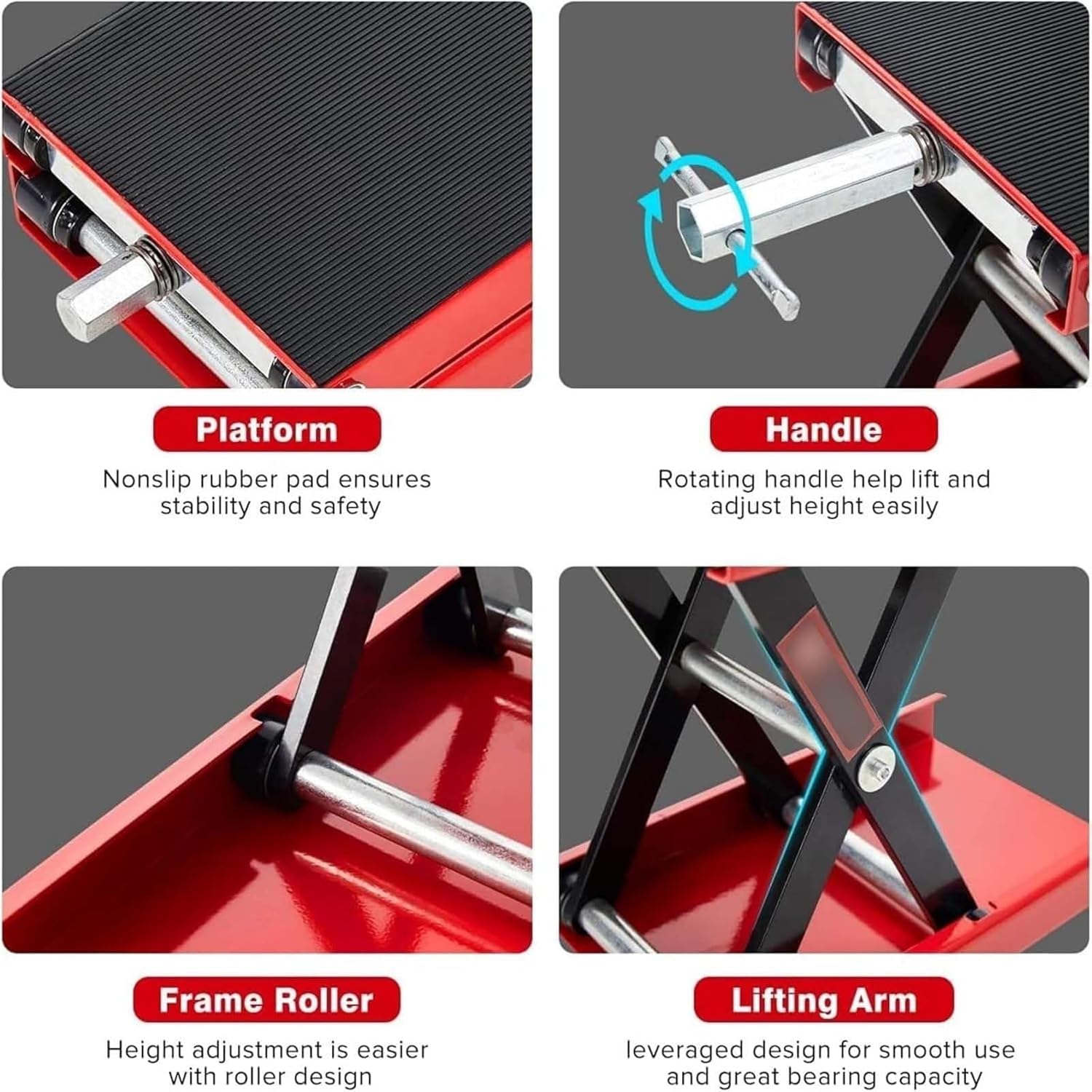 Platform

Nonslip rubber pad ensures stability and safety

Handle

Rotating handle help lift and adjust height easily

Frame Roller

Height adjustment is easier with roller design

Lifting Arm

leveraged design for smooth use and great bearing capacity