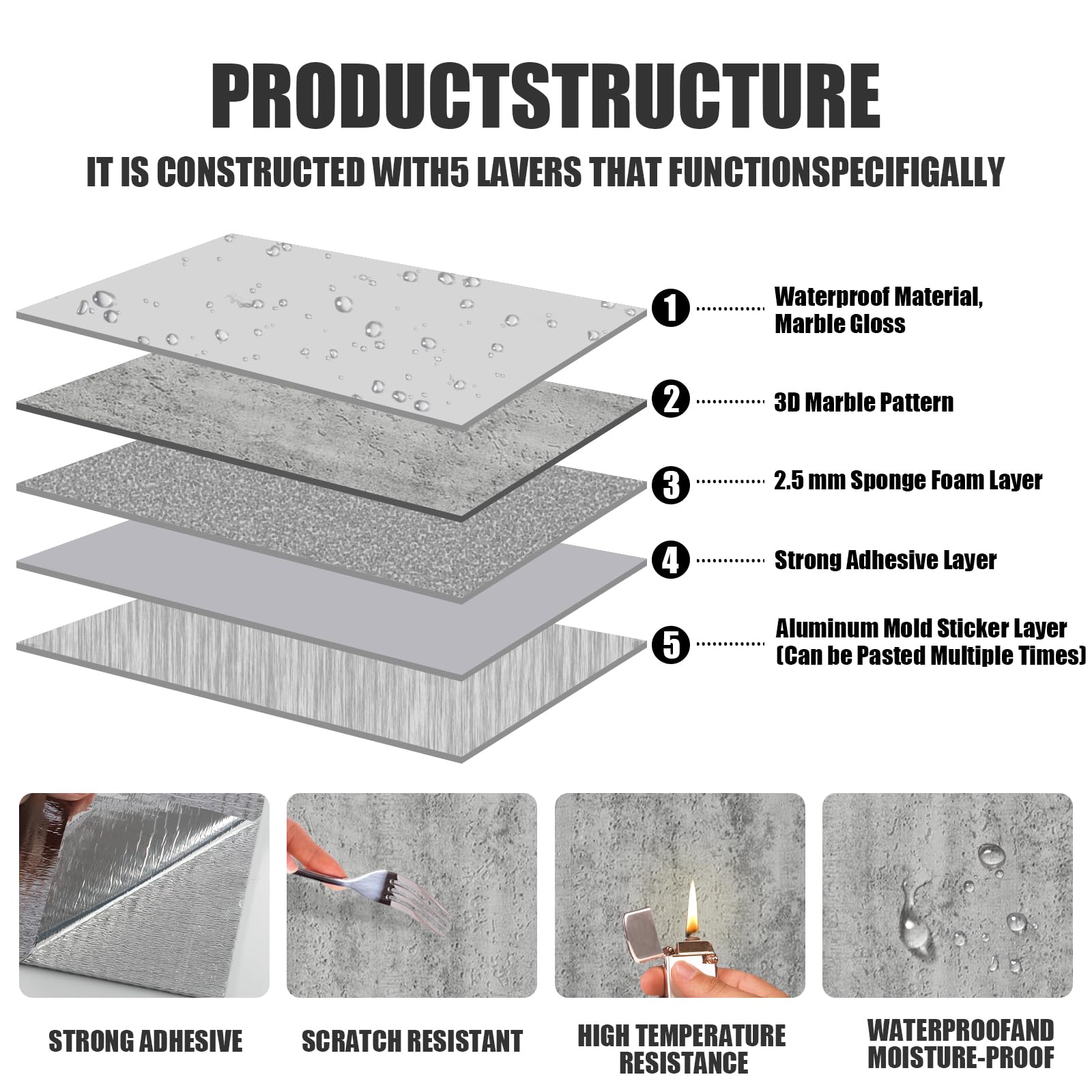 PRODUCTSTRUCTURE

IT IS CONSTRUCTED WITH5 LAVERS THAT FUNCTIONSPECIFIGALLY

1 Waterproof Material, Marble Gloss

2 3D Marble Pattern

3 2.5 mm Sponge Foam Layer

4 Strong Adhesive Layer

5 Aluminum Mold Sticker Layer (Can be Pasted Multiple Times)

STRONG ADHESIVE

SCRATCH RESISTANT

HIGH TEMPERATURE RESISTANCE

WATERPROOFAND MOISTURE-PROOF