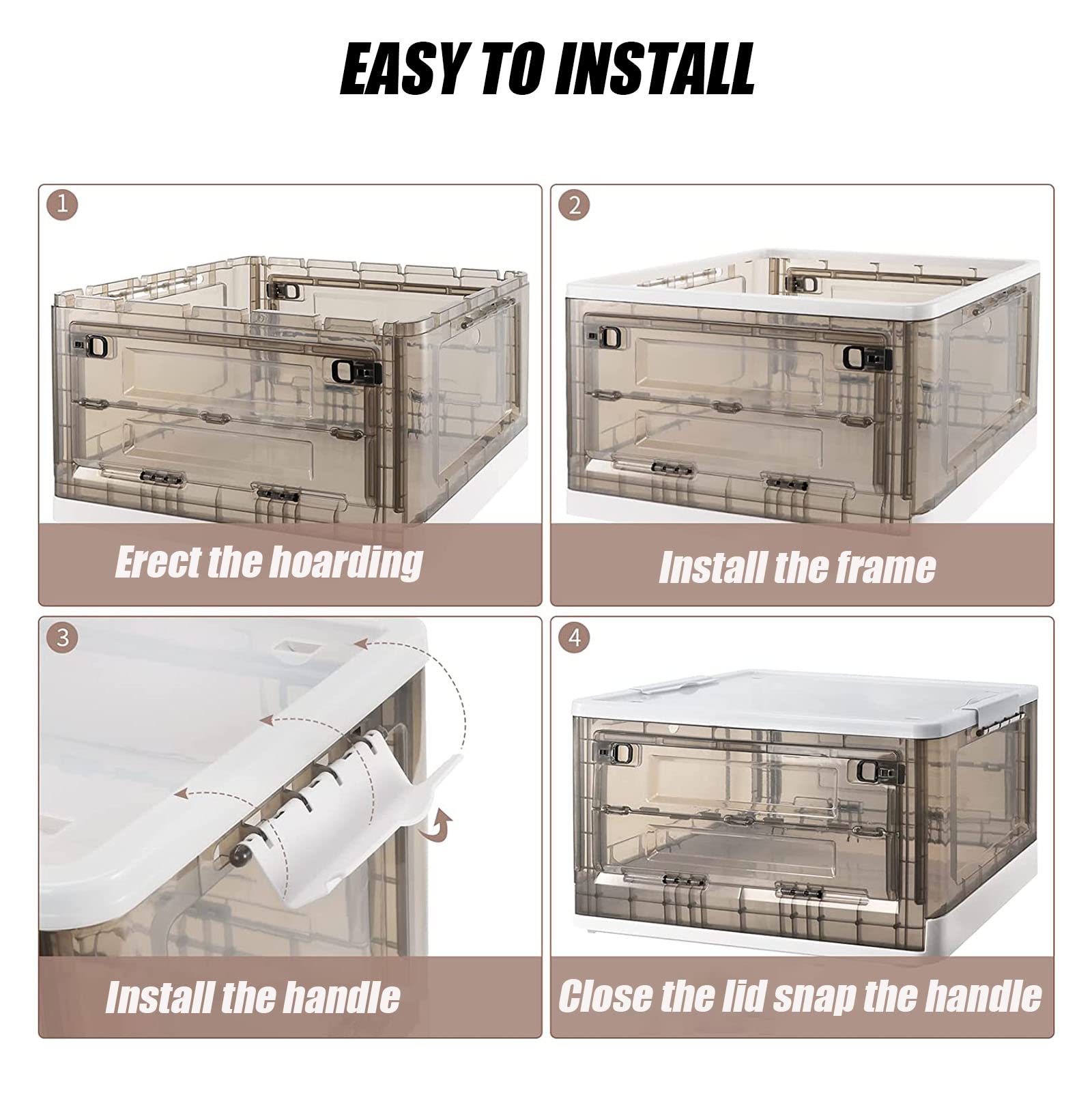 EASY TO INSTALL

1

Erect the hoarding

2

Install the frame

3

Install the handle

4

Close the lid snap the handle