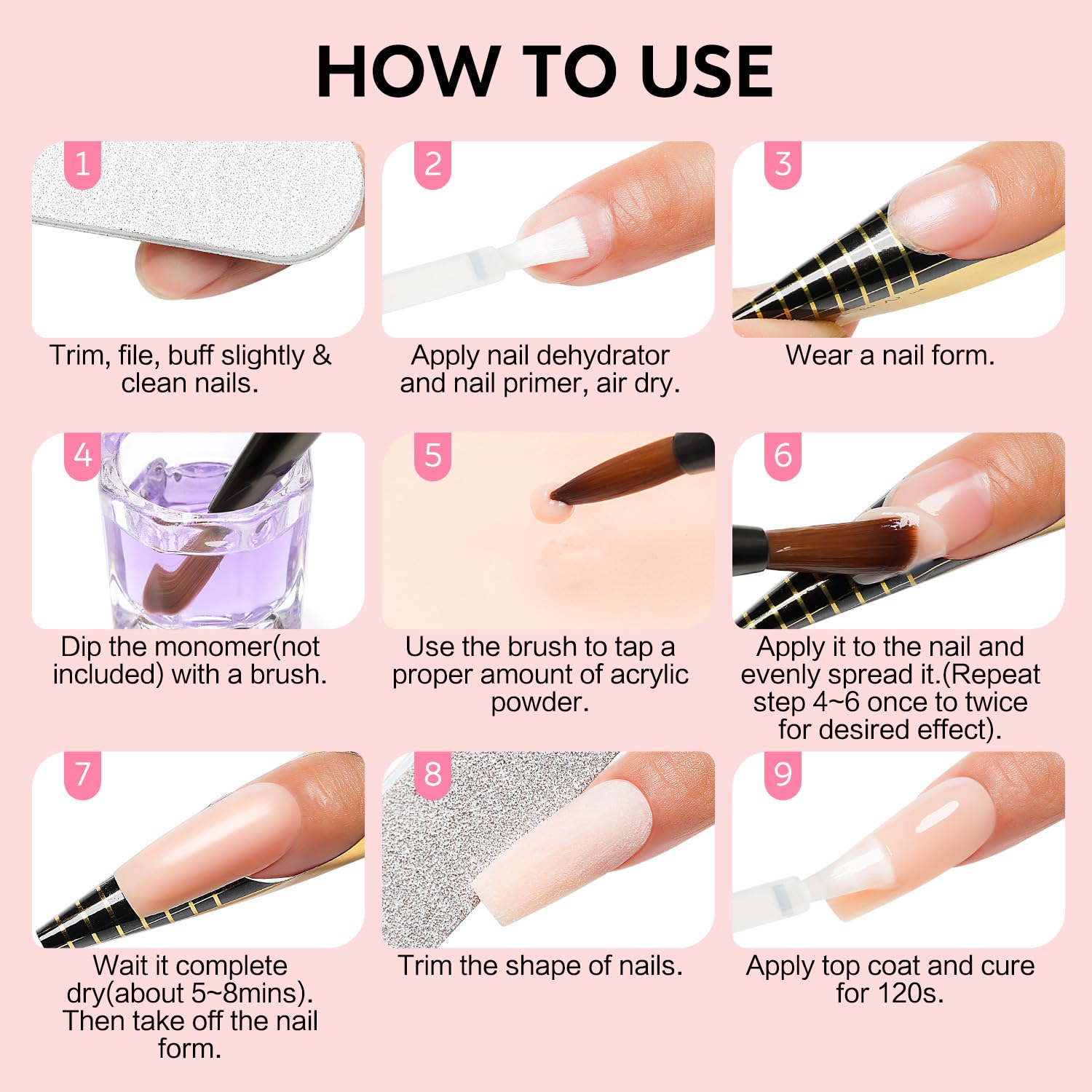 HOW TO USE

1
Trim, file, buff slightly & clean nails.

2
Apply nail dehydrator and nail primer, air dry.

3
Wear a nail form.

4
Dip the monomer(not included) with a brush.

5
Use the brush to tap a proper amount of acrylic powder.

6
Apply it to the nail and evenly spread it.(Repeat step 4~6 once to twice for desired effect).

7
Wait it complete dry(about 5~8mins). Then take off the nail form.

8
Trim the shape of nails.

9
Apply top coat and cure for 120s.