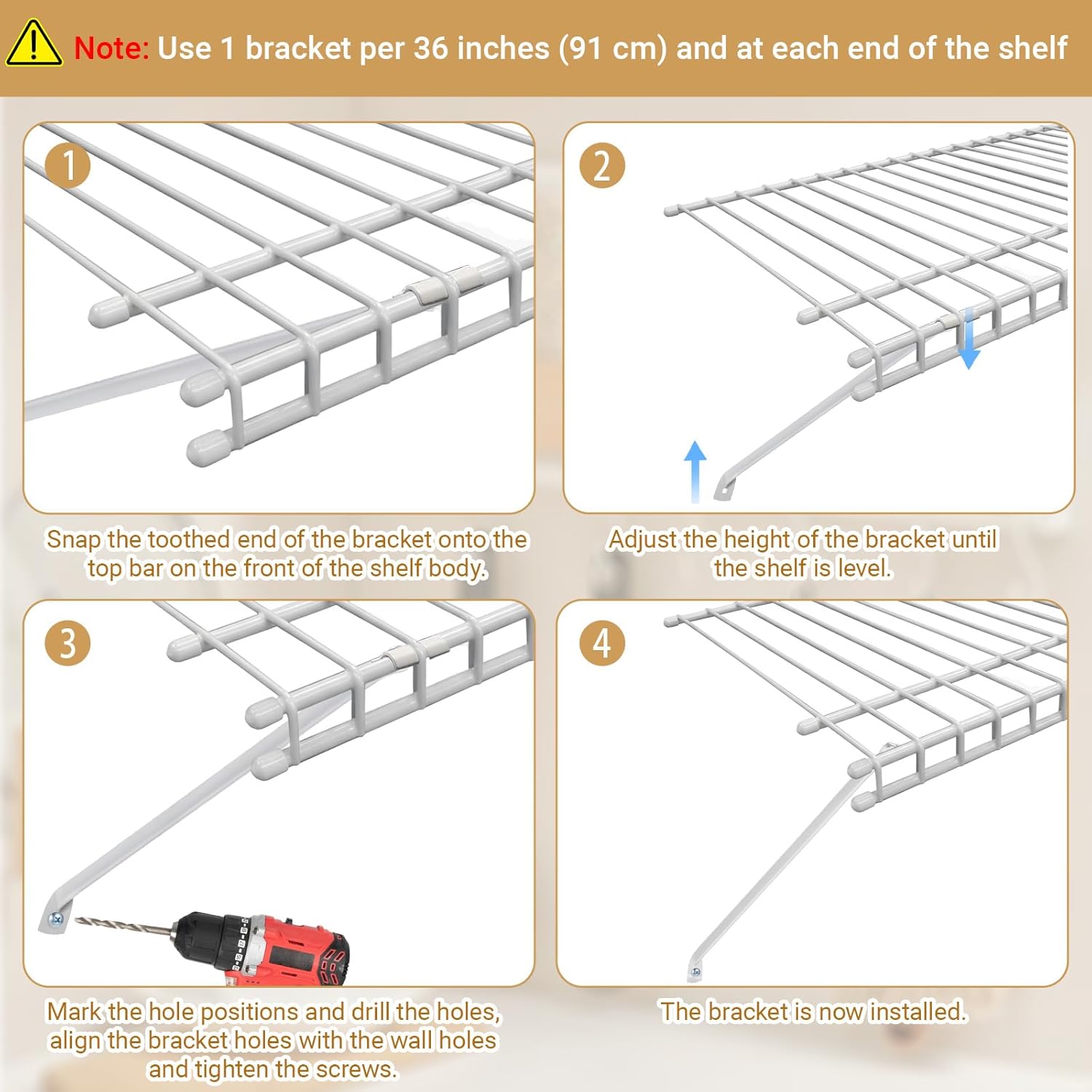 Note: Use 1 bracket per 36 inches (91 cm) and at each end of the shelf

1

Snap the toothed end of the bracket onto the top bar on the front of the shelf body.

2

Adjust the height of the bracket until the shelf is level.

3

Mark the hole positions and drill the holes, align the bracket holes with the wall holes and tighten the screws.

4

The bracket is now installed.