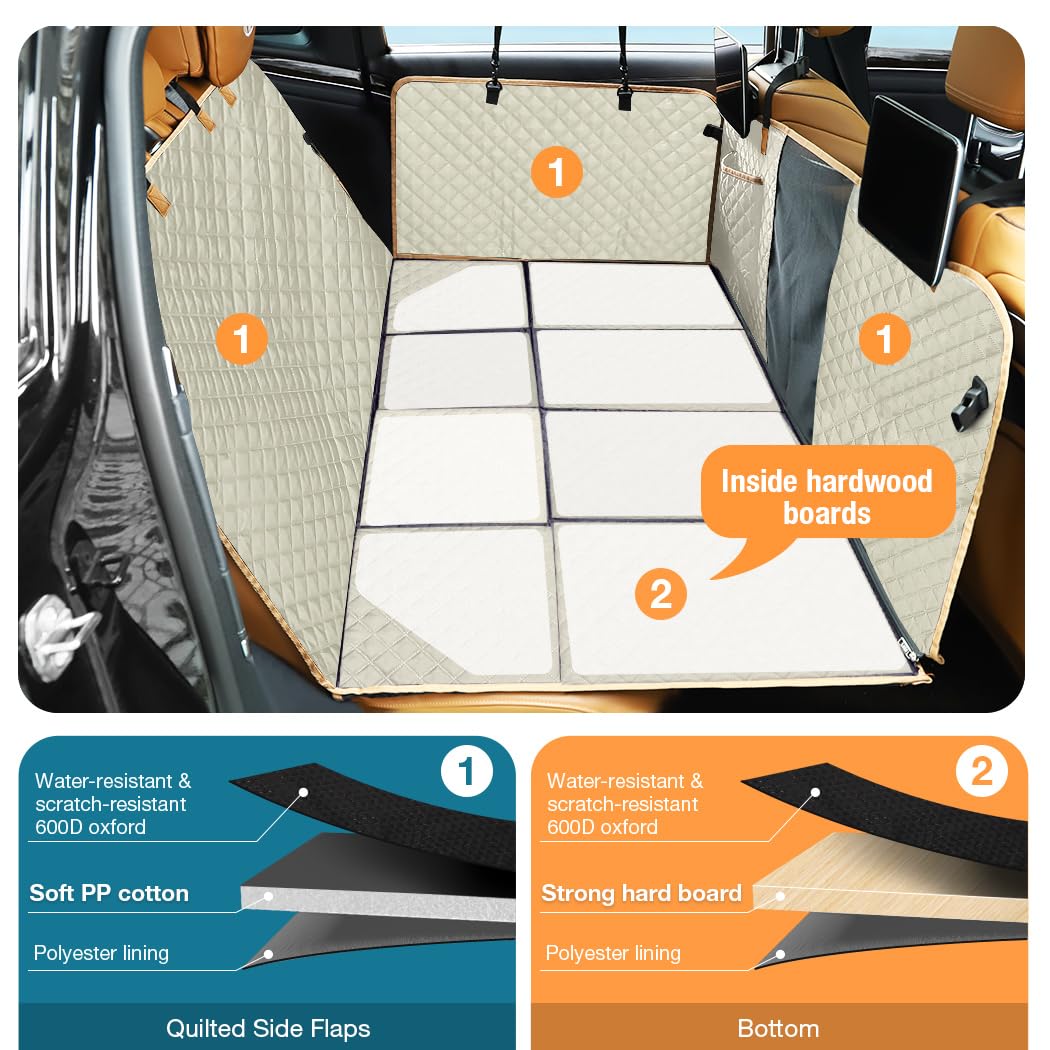 1

1

1

Inside hardwood boards

2

1

Water-resistant & scratch-resistant 600D oxford

Soft PP cotton

Polyester lining

Quilted Side Flaps

2

Water-resistant & scratch-resistant 600D oxford

Strong hard board

Polyester lining

Bottom