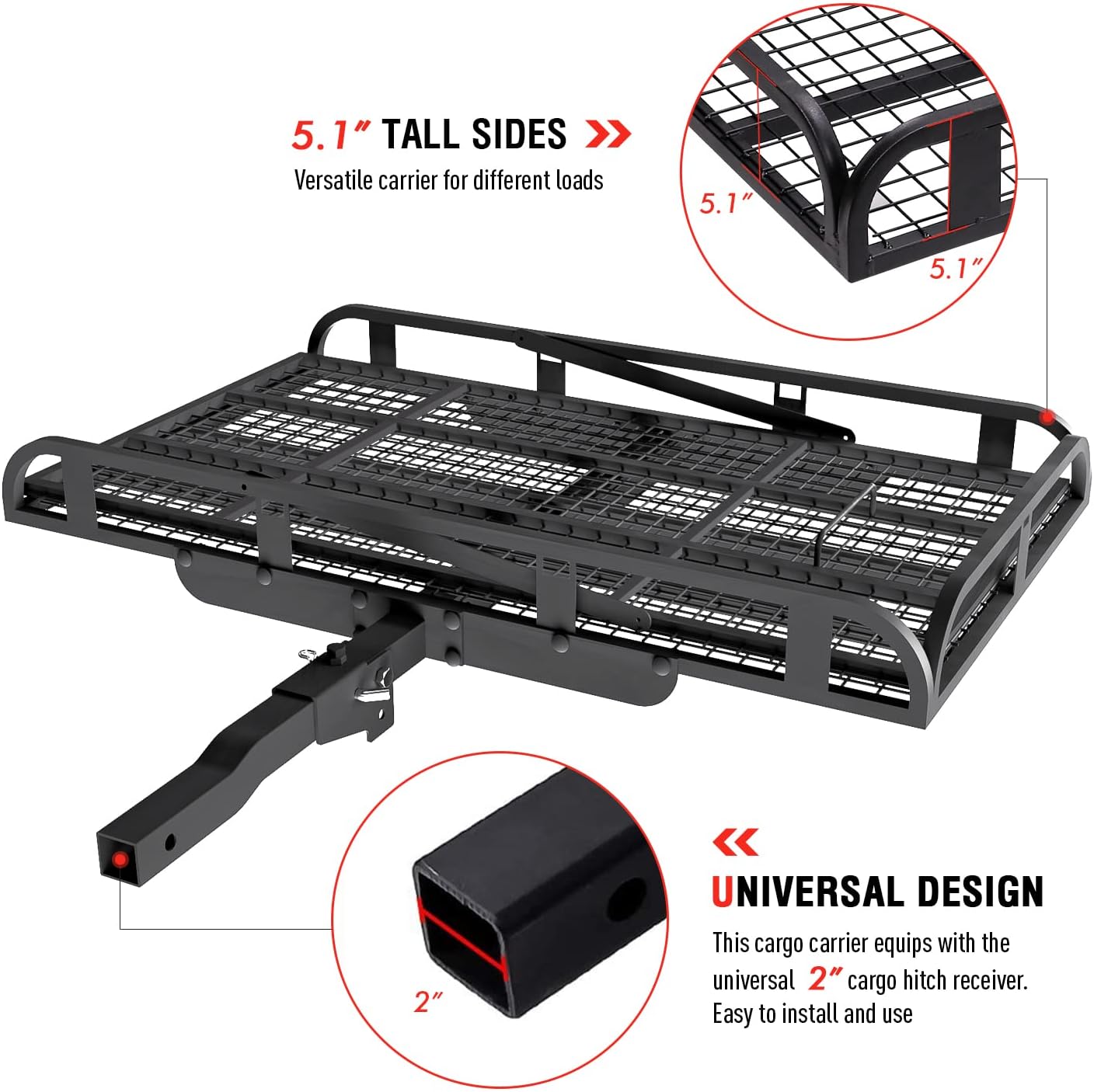 5.1″ TALL SIDES

Versatile carrier for different loads

5.1″

5.1″

2″

UNIVERSAL DESIGN

This cargo carrier equips with the universal 2″ cargo hitch receiver. Easy to install and use