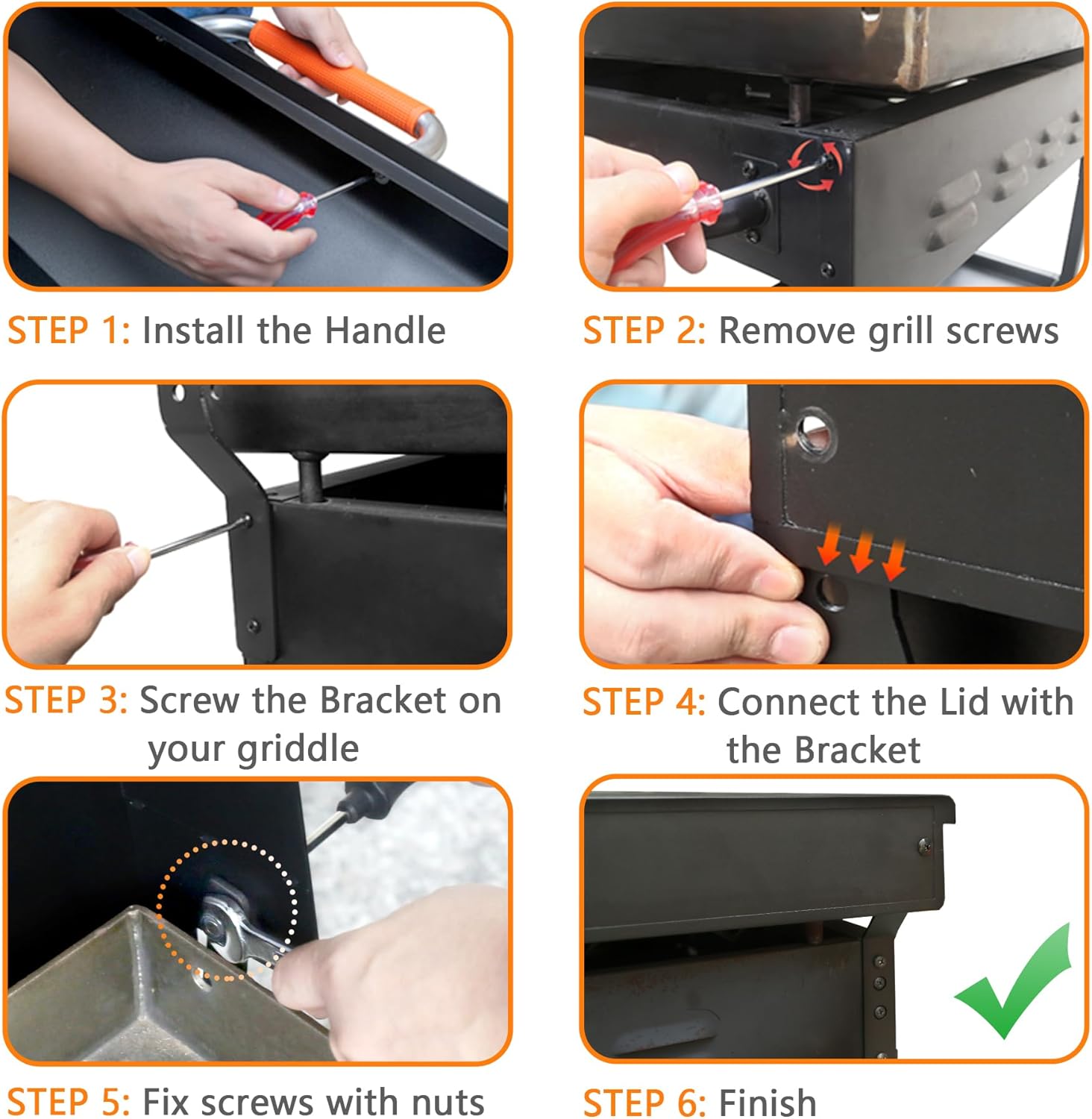 STEP 1: Install the Handle

STEP 2: Remove grill screws

STEP 3: Screw the Bracket on your griddle

STEP 4: Connect the Lid with the Bracket

STEP 5: Fix screws with nuts

STEP 6: Finish