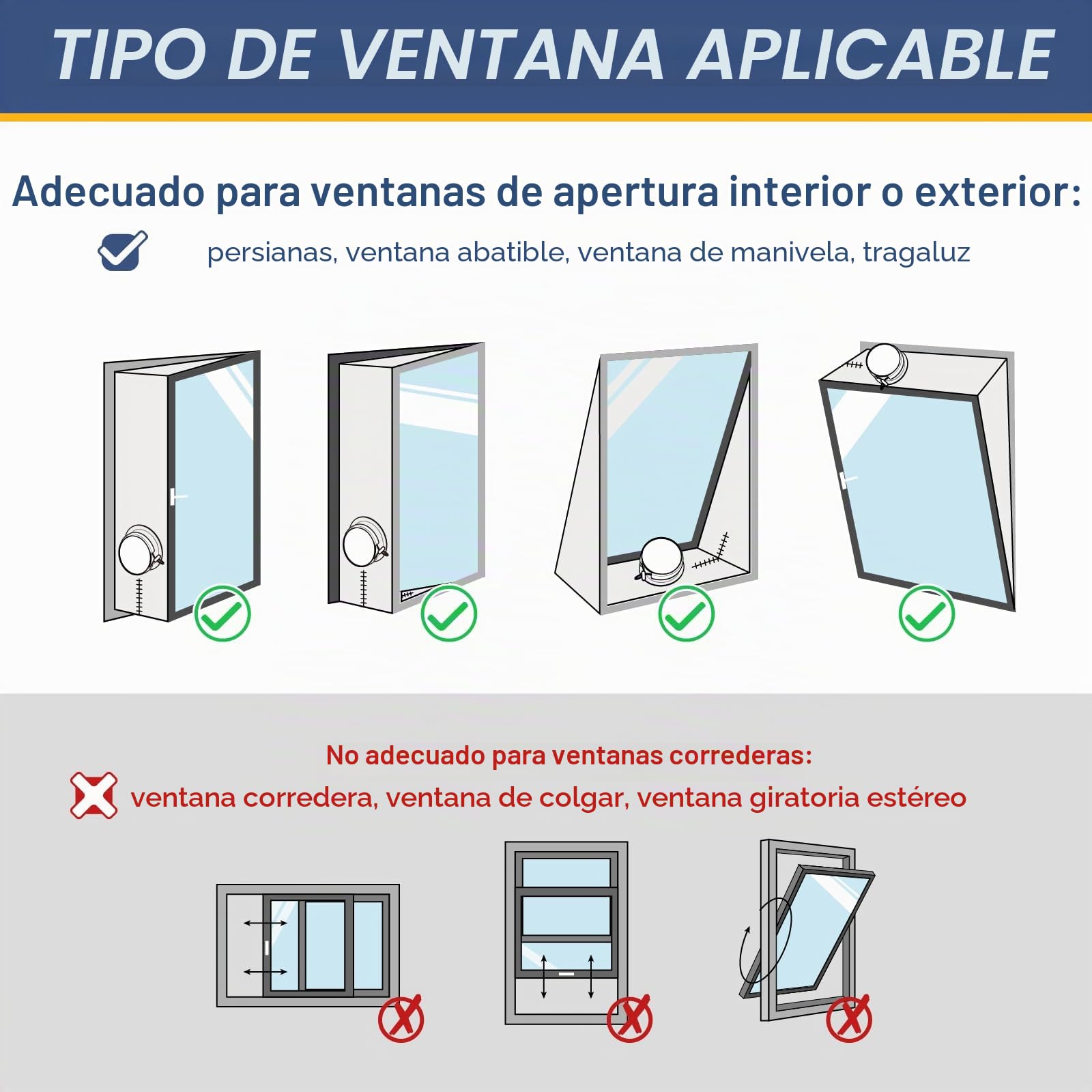 TIPO DE VENTANA APLICABLE

Adecuado para ventanas de apertura interior o exterior:

persianas, ventana abatible, ventana de manivela, tragaluz

No adecuado para ventanas correderas:

ventana corredera, ventana de colgar, ventana giratoria estéreo