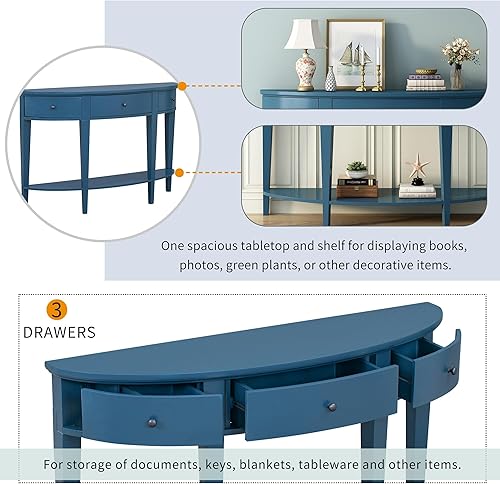 One spacious tabletop and shelf for displaying books, photos, green plants, or other decorative items.

3
DRAWERS

For storage of documents, keys, blankets, tableware and other items.