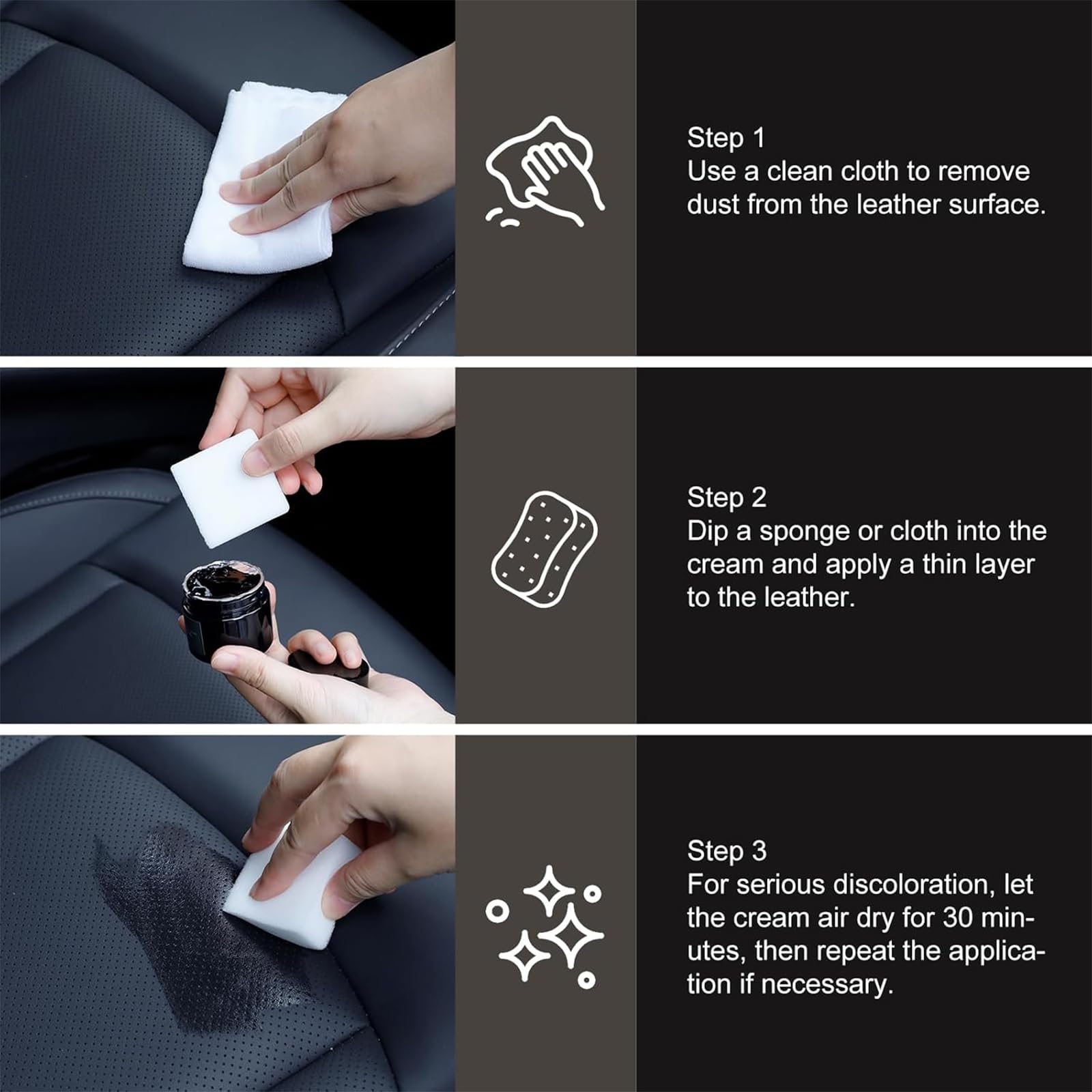 Step 1
Use a clean cloth to remove dust from the leather surface.

Step 2
Dip a sponge or cloth into the cream and apply a thin layer to the leather.

Step 3
For serious discoloration, let the cream air dry for 30 minutes, then repeat the application if necessary.