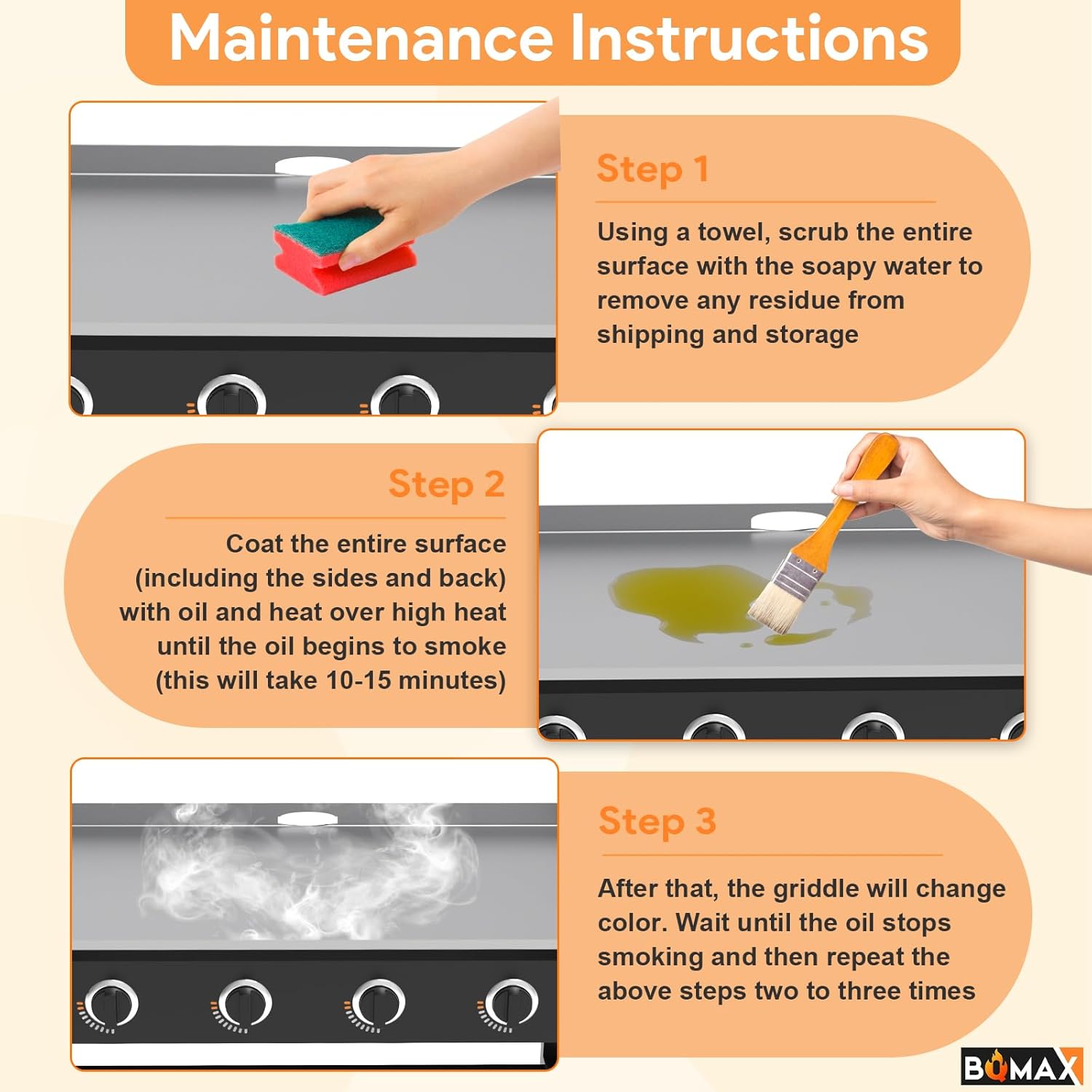 Maintenance Instructions

Step 1

Using a towel, scrub the entire surface with the soapy water to remove any residue from shipping and storage

Step 2

Coat the entire surface (including the sides and back) with oil and heat over high heat until the oil begins to smoke (this will take 10-15 minutes)

Step 3

After that, the griddle will change color. Wait until the oil stops smoking and then repeat the above steps two to three times

BOMAX