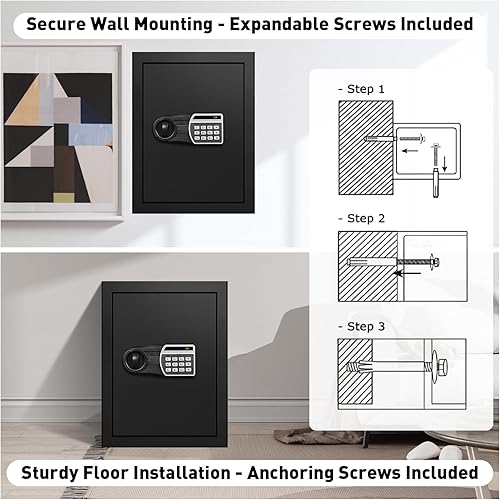 Secure Wall Mounting - Expandable Screws Included

- Step 1

- Step 2

- Step 3

Sturdy Floor Installation - Anchoring Screws Included