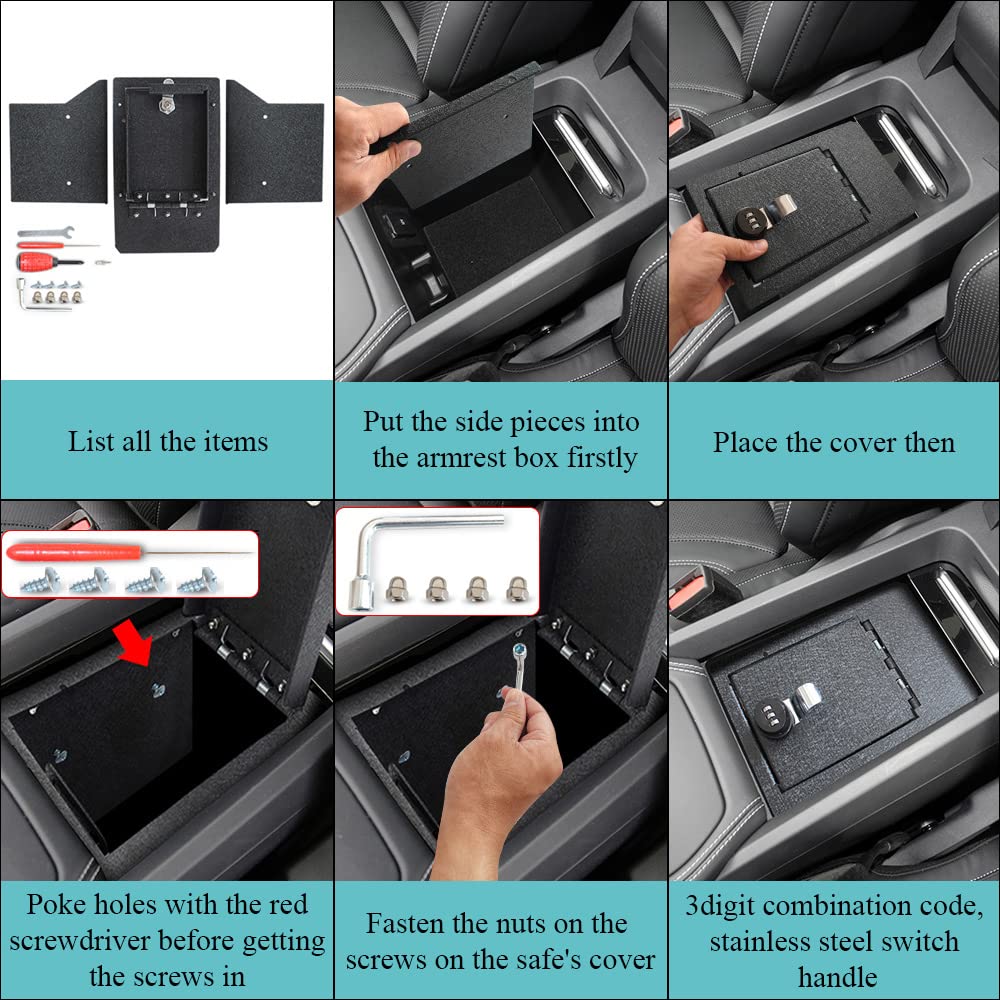 List all the items

Put the side pieces into the armrest box firstly

Place the cover then

Poke holes with the red screwdriver before getting the screws in

Fasten the nuts on the screws on the safe's cover

3digit combination code, stainless steel switch handle