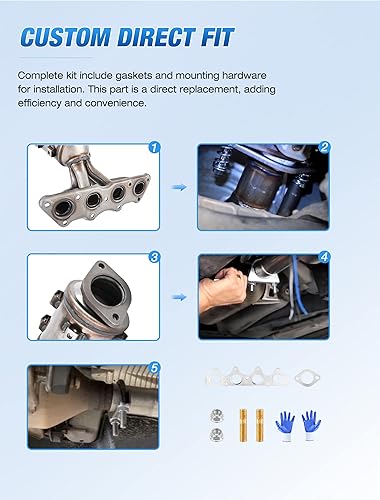 CUSTOM DIRECT FIT

Complete kit include gaskets and mounting hardware for installation. This part is a direct replacement, adding efficiency and convenience.

1

2

3

4

5