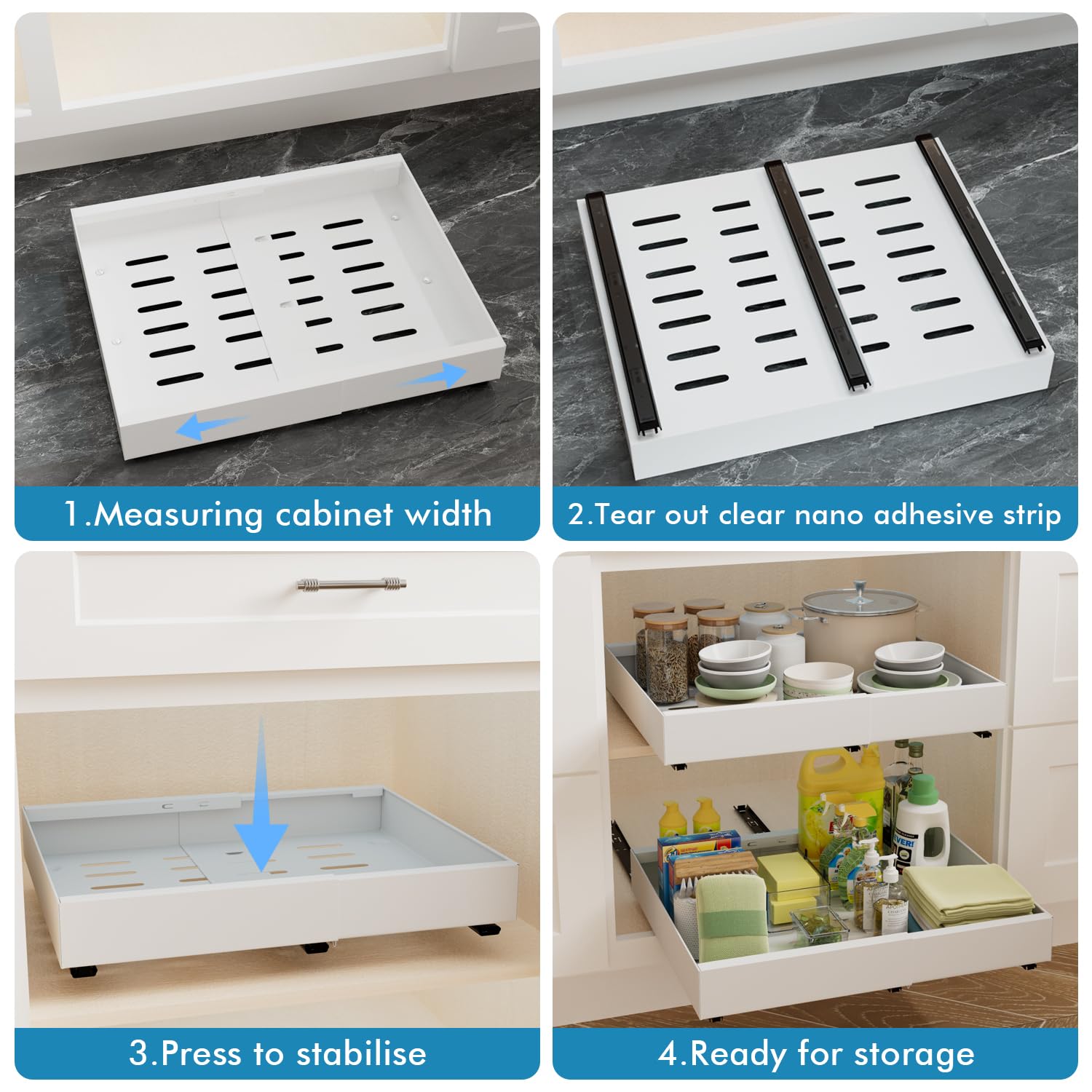 1.Measuring cabinet width

2.Tear out clear nano adhesive strip

3.Press to stabilise

4.Ready for storage