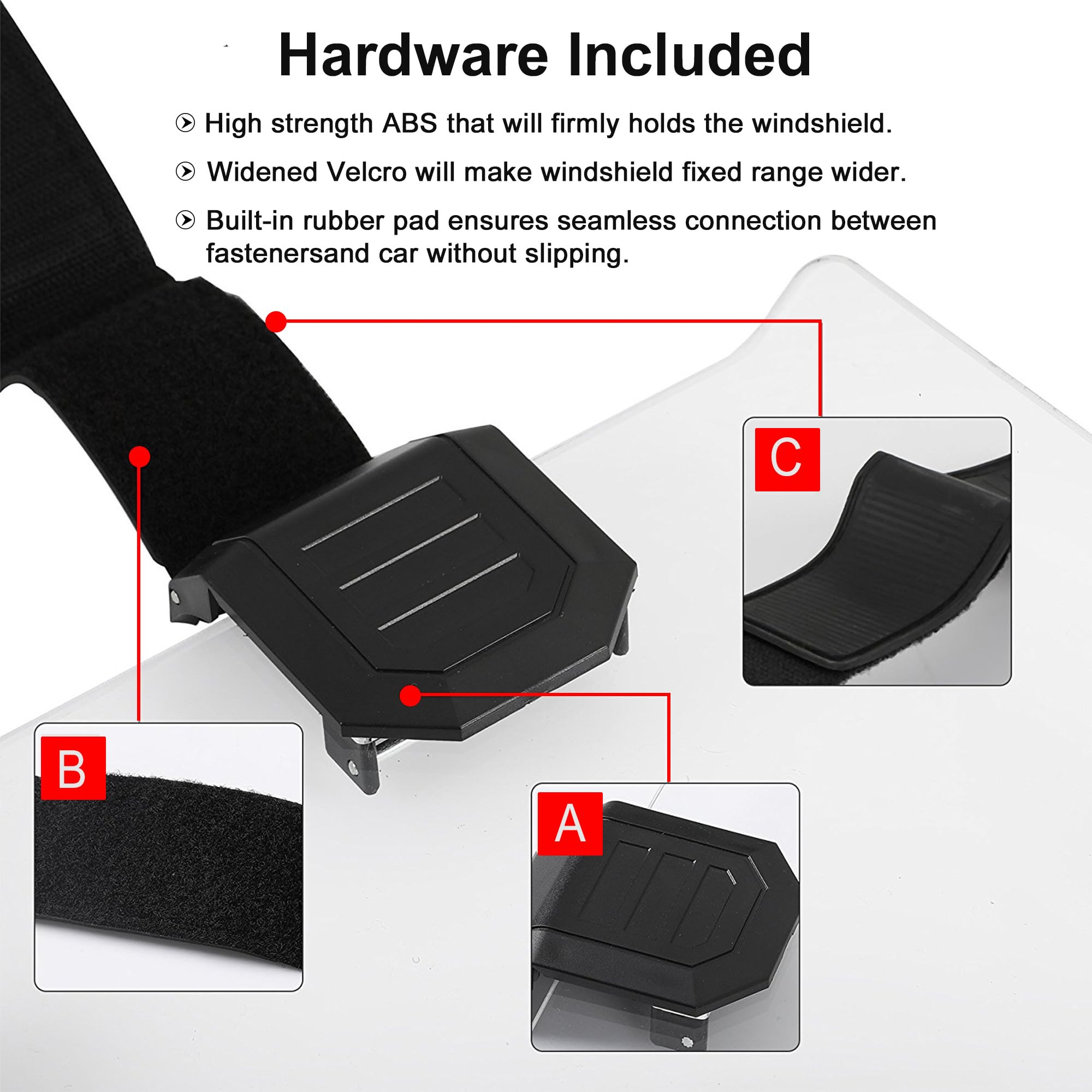 Hardware Included

High strength ABS that will firmly holds the windshield.

Widened Velcro will make windshield fixed range wider.

Built-in rubber pad ensures seamless connection between fastenersand car without slipping.

C

B

A