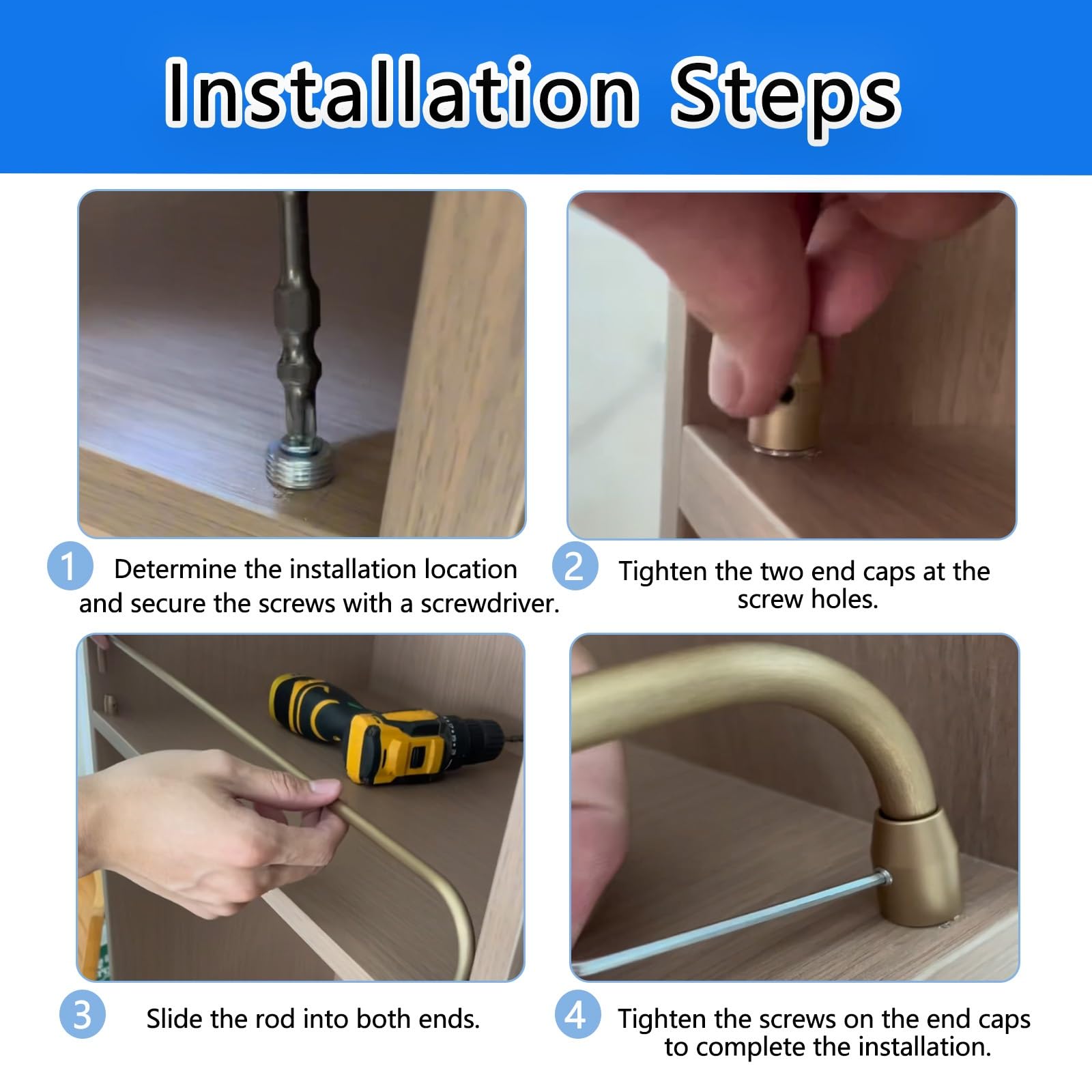 Installation Steps

1 Determine the installation location and secure the screws with a screwdriver.

2 Tighten the two end caps at the screw holes.

3 Slide the rod into both ends.

4 Tighten the screws on the end caps to complete the installation.