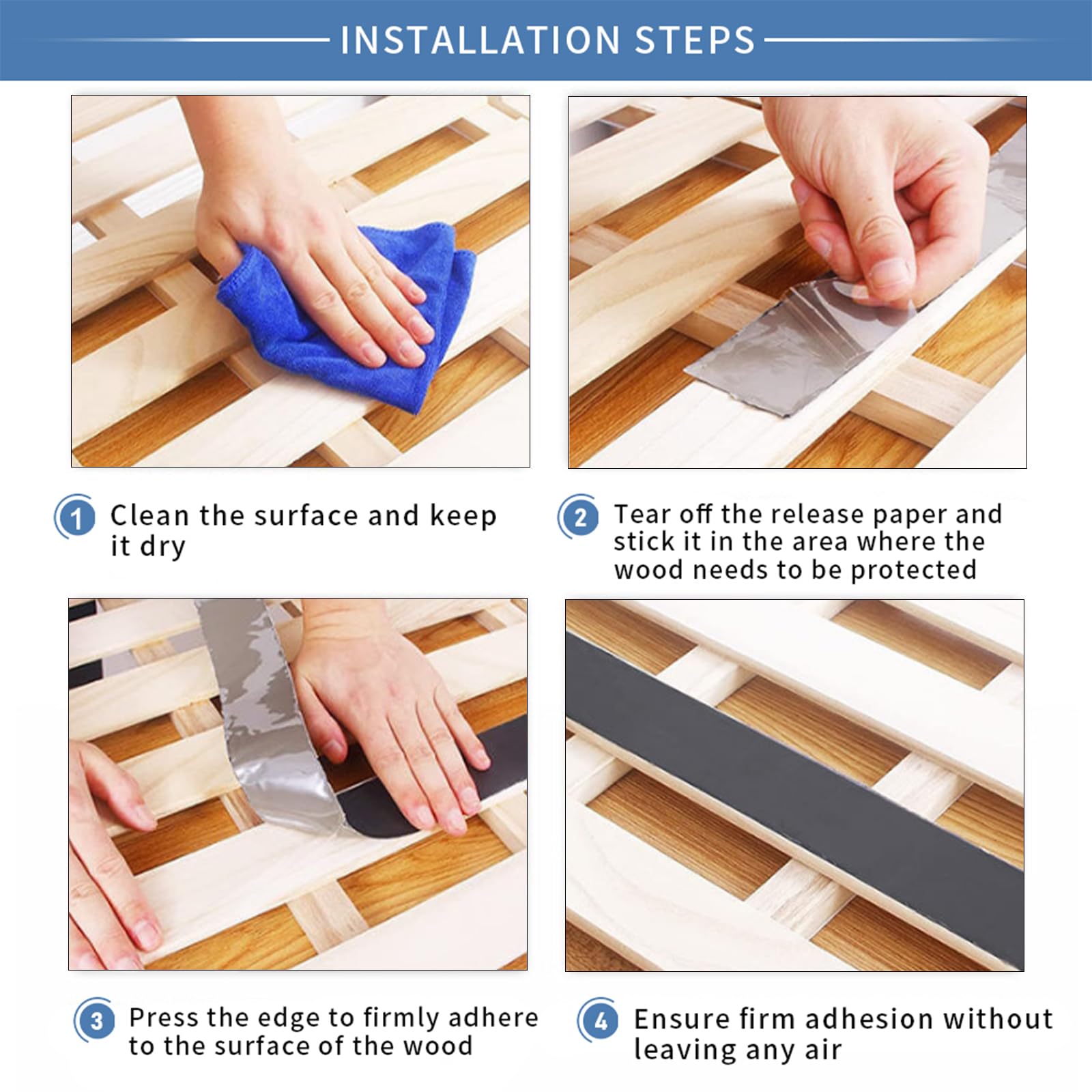 INSTALLATION STEPS

1 Clean the surface and keep it dry

2 Tear off the release paper and stick it in the area where the wood needs to be protected

3 Press the edge to firmly adhere to the surface of the wood

4 Ensure firm adhesion without leaving any air