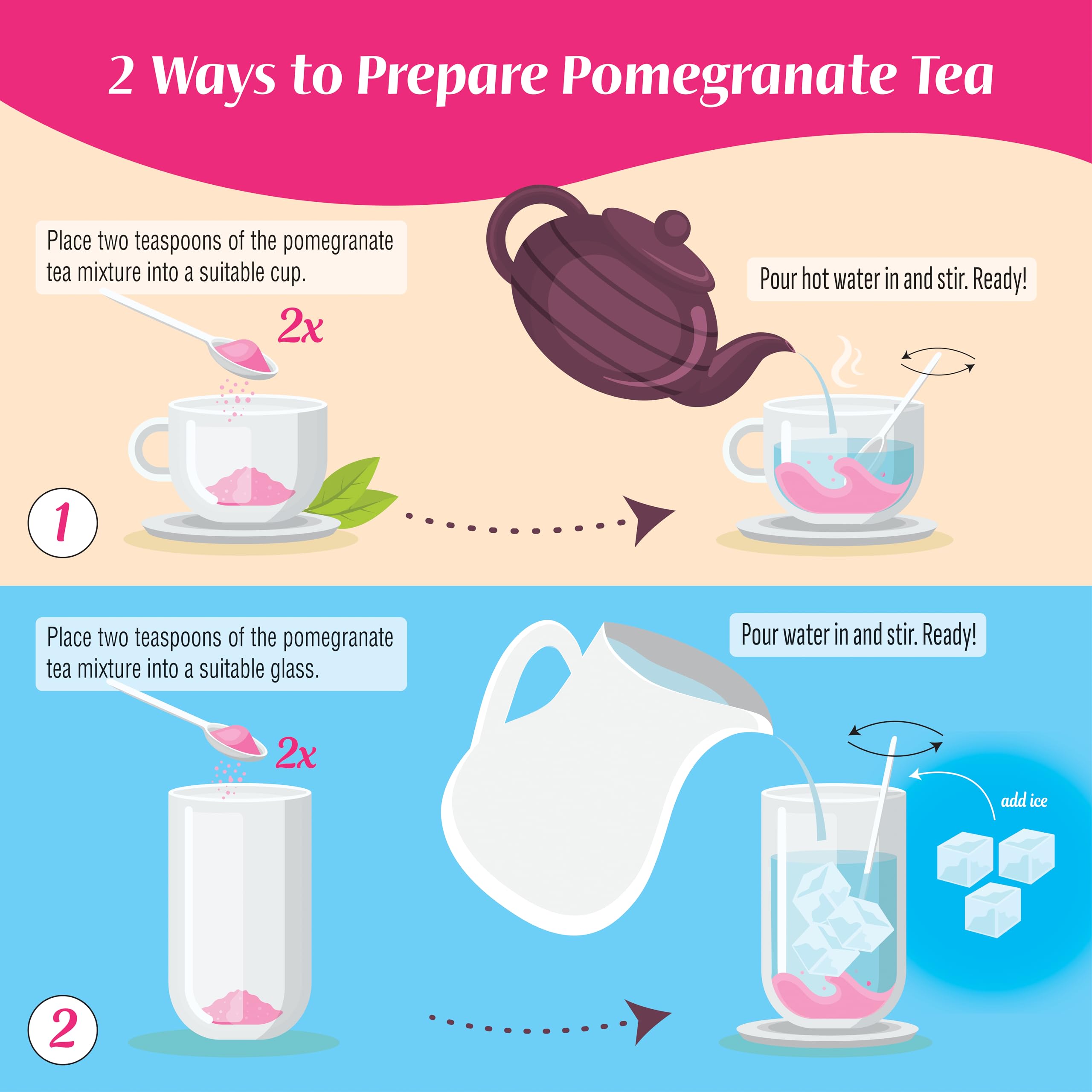 2 Ways to Prepare Pomegranate Tea

Place two teaspoons of the pomegranate tea mixture into a suitable cup.

2x

Pour hot water in and stir. Ready!

1

Place two teaspoons of the pomegranate tea mixture into a suitable glass.

2x

Pour water in and stir. Ready!

add ice

2