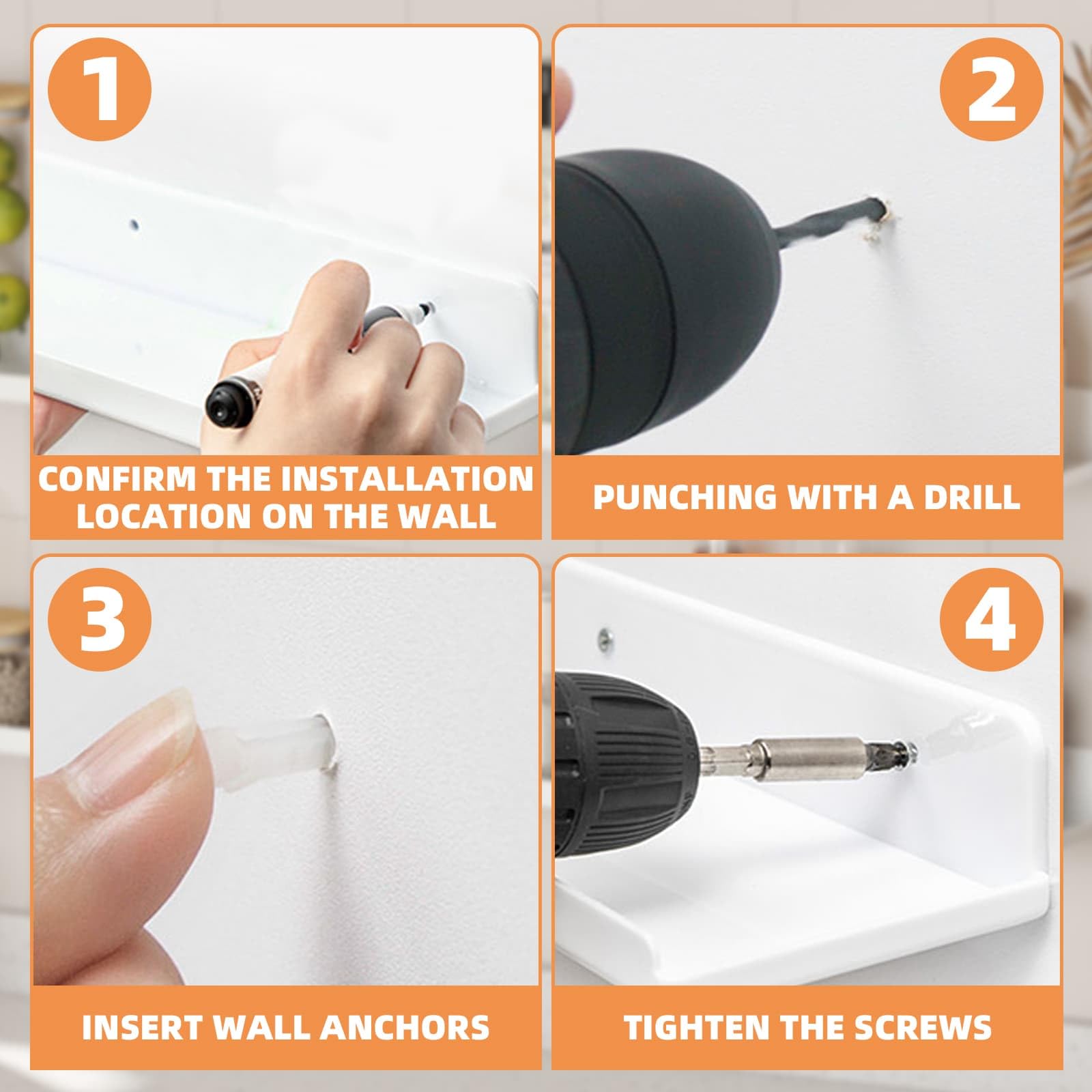 1

CONFIRM THE INSTALLATION LOCATION ON THE WALL

2

PUNCHING WITH A DRILL

3

INSERT WALL ANCHORS

4

TIGHTEN THE SCREWS