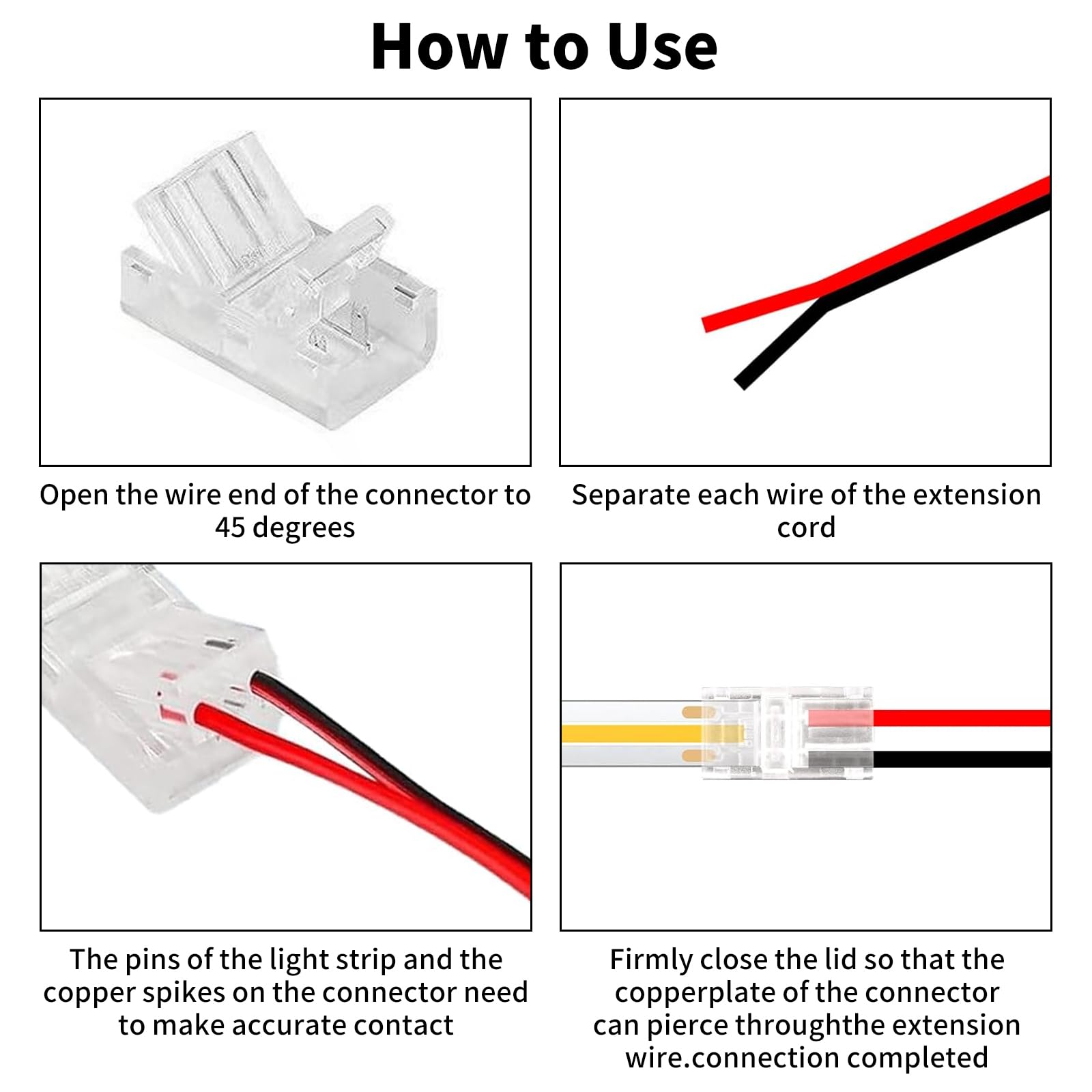 How to Use

Open the wire end of the connector to 45 degrees

Separate each wire of the extension cord

The pins of the light strip and the copper spikes on the connector need to make accurate contact

Firmly close the lid so that the copperplate of the connector can pierce throughthe extension wire.connection completed