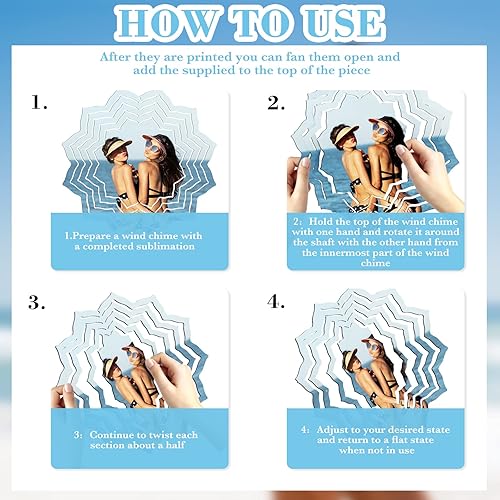 HOW TO USE

After they are printed you can fan them open and add the supplied to the top of the piece

1.

1.Prepare a wind chime with a completed sublimation

2.

2: Hold the top of the wind chime with one hand and rotate it around the shaft with the other hand from the innermost part of the wind chime

3.

3: Continue to twist each section about a half

4.

4: Adjust to your desired state and return to a flat state when not in use