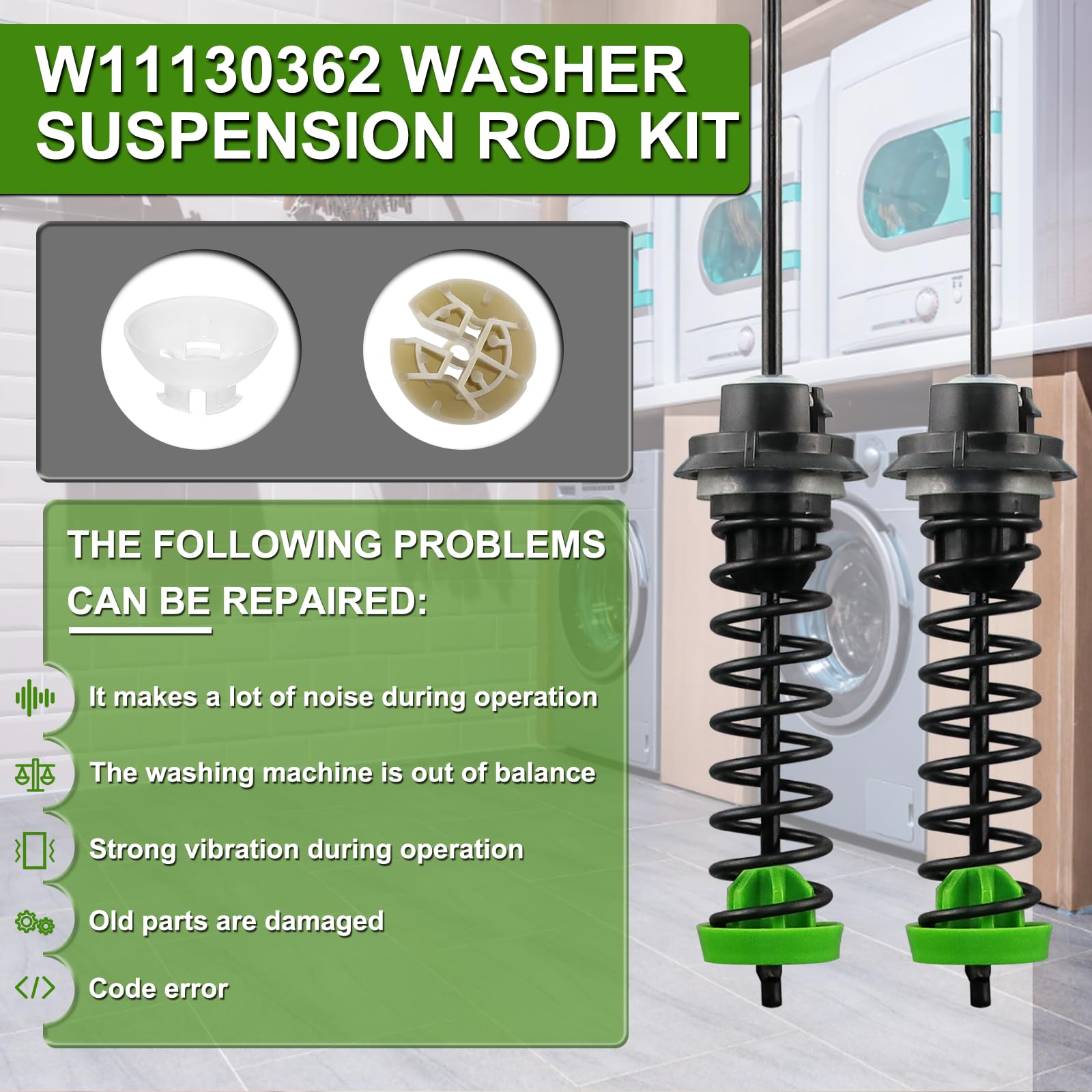 W11130362 WASHER SUSPENSION ROD KIT

THE FOLLOWING PROBLEMS CAN BE REPAIRED:

It makes a lot of noise during operation

The washing machine is out of balance

Strong vibration during operation

Old parts are damaged

Code error