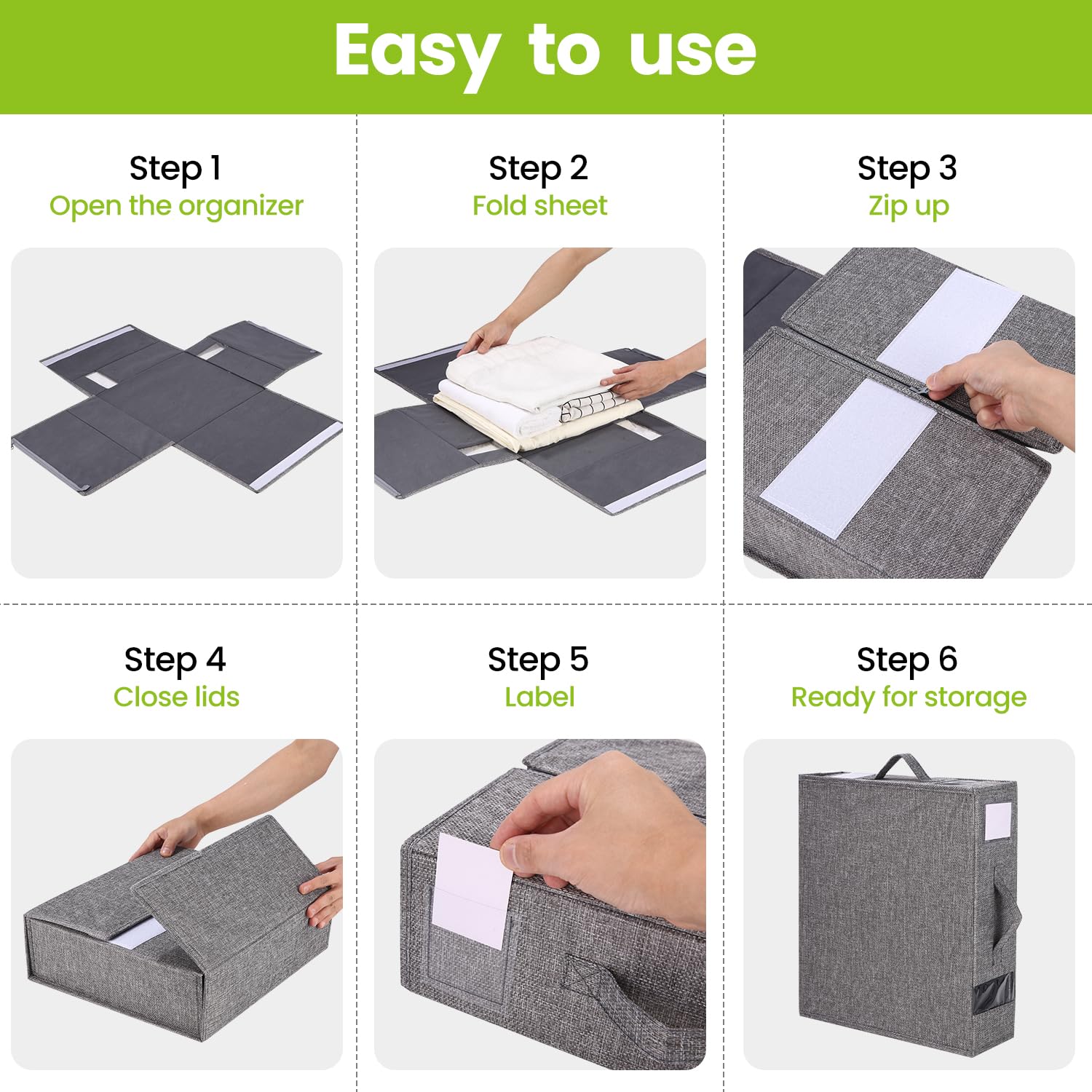 Easy to use

Step 1
Open the organizer

Step 2
Fold sheet

Step 3
Zip up

Step 4
Close lids

Step 5
Label

Step 6
Ready for storage