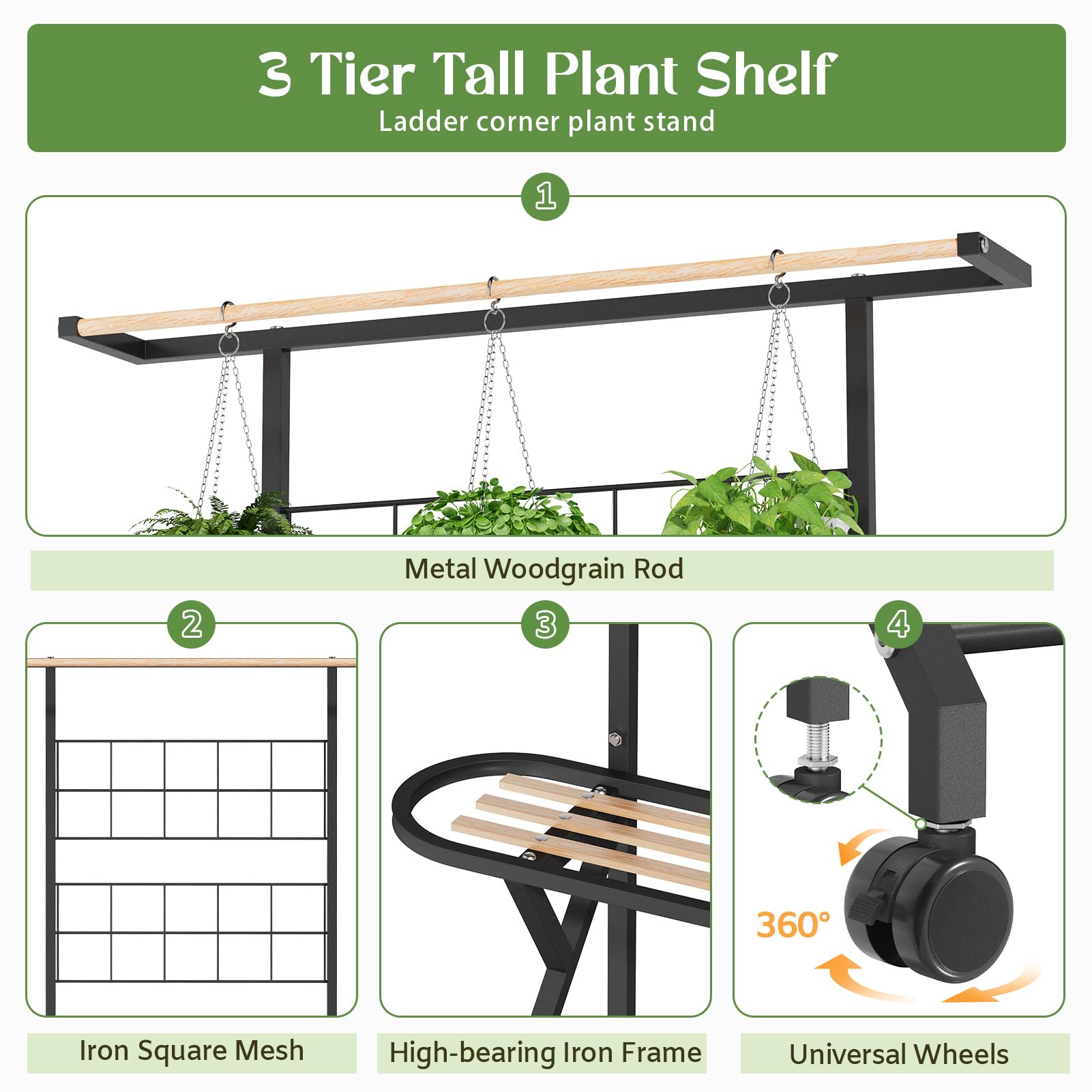 3 Tier Tall Plant Shelf
Ladder corner plant stand

1

Metal Woodgrain Rod

2

Iron Square Mesh

3

High-bearing Iron Frame

4

360°

Universal Wheels