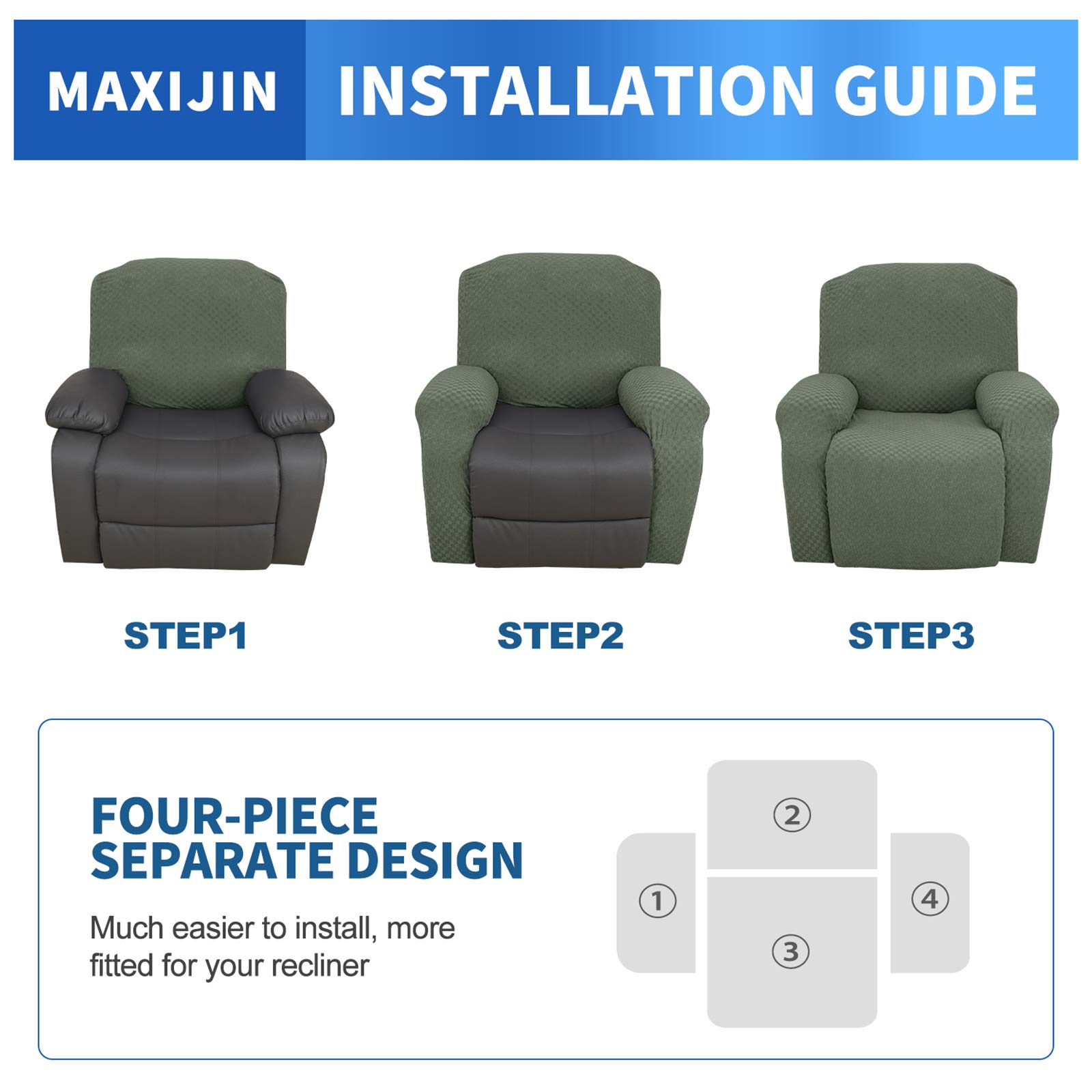 MAXIJIN INSTALLATION GUIDE

STEP1

STEP2

STEP3

FOUR-PIECE SEPARATE DESIGN

Much easier to install, more fitted for your recliner

②

①

③

④