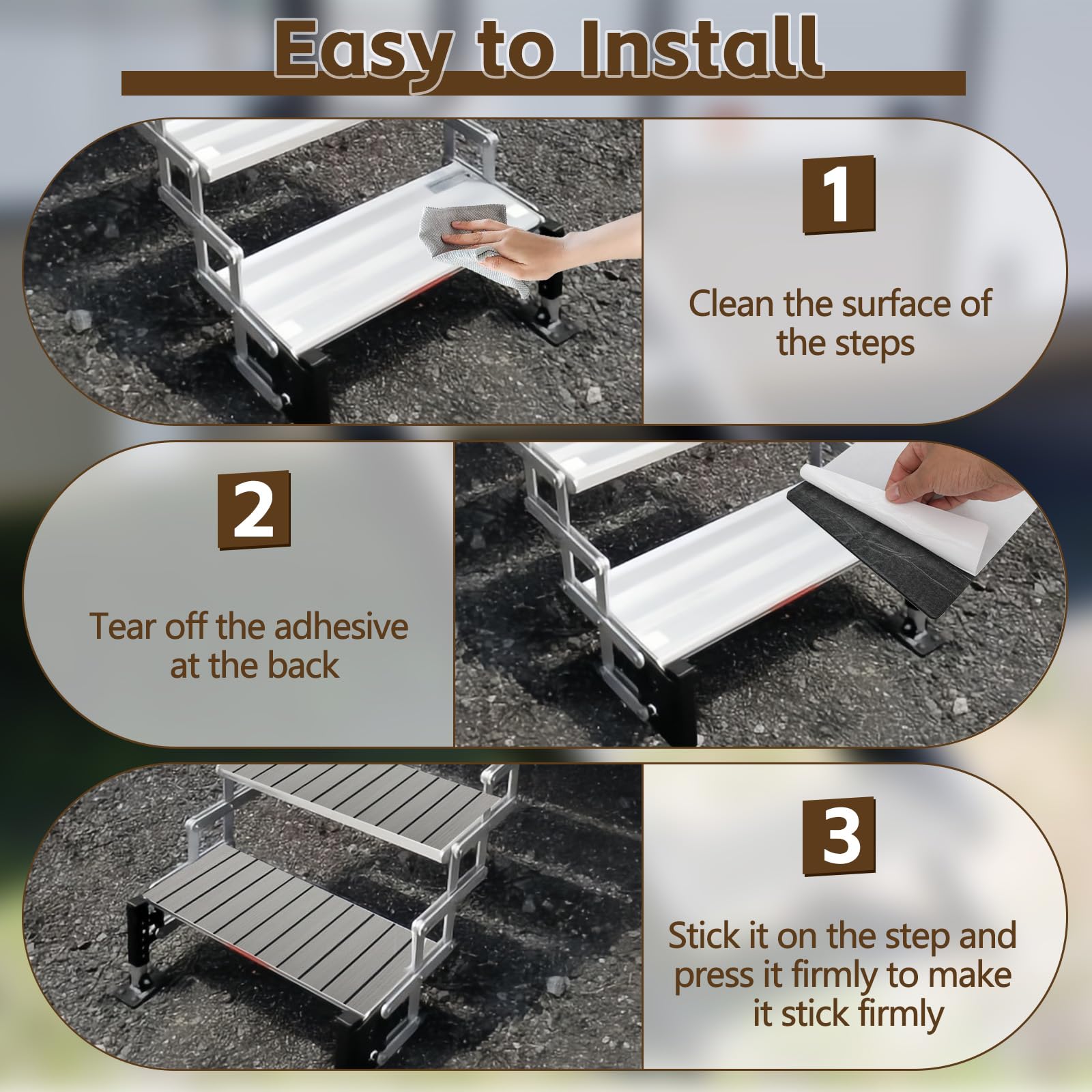 Easy to Install

1

Clean the surface of the steps

2

Tear off the adhesive at the back

3

Stick it on the step and press it firmly to make it stick firmly