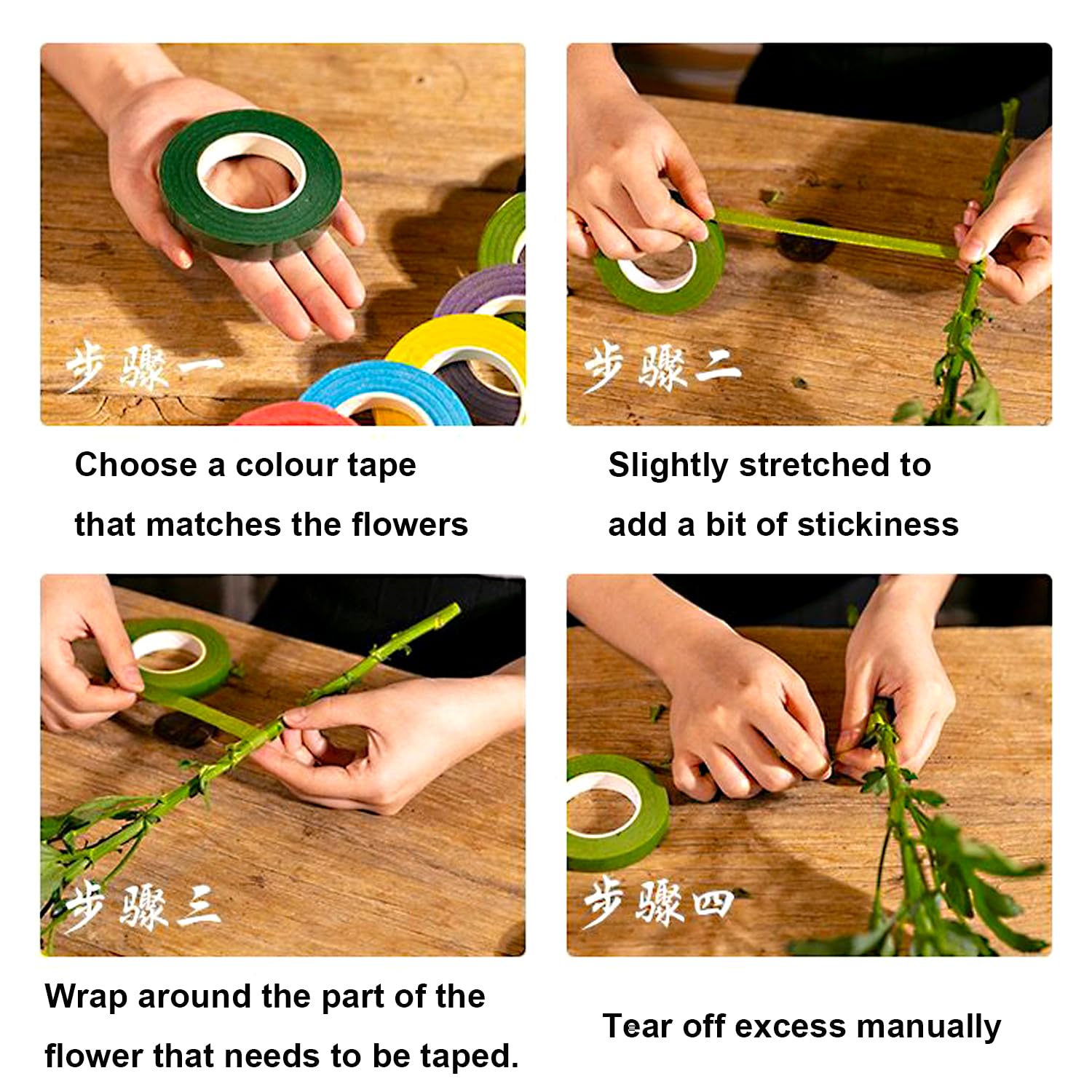 步骤一

Choose a colour tape that matches the flowers

步骤二

Slightly stretched to add a bit of stickiness

步骤三

Wrap around the part of the flower that needs to be taped.

步骤四

Tear off excess manually