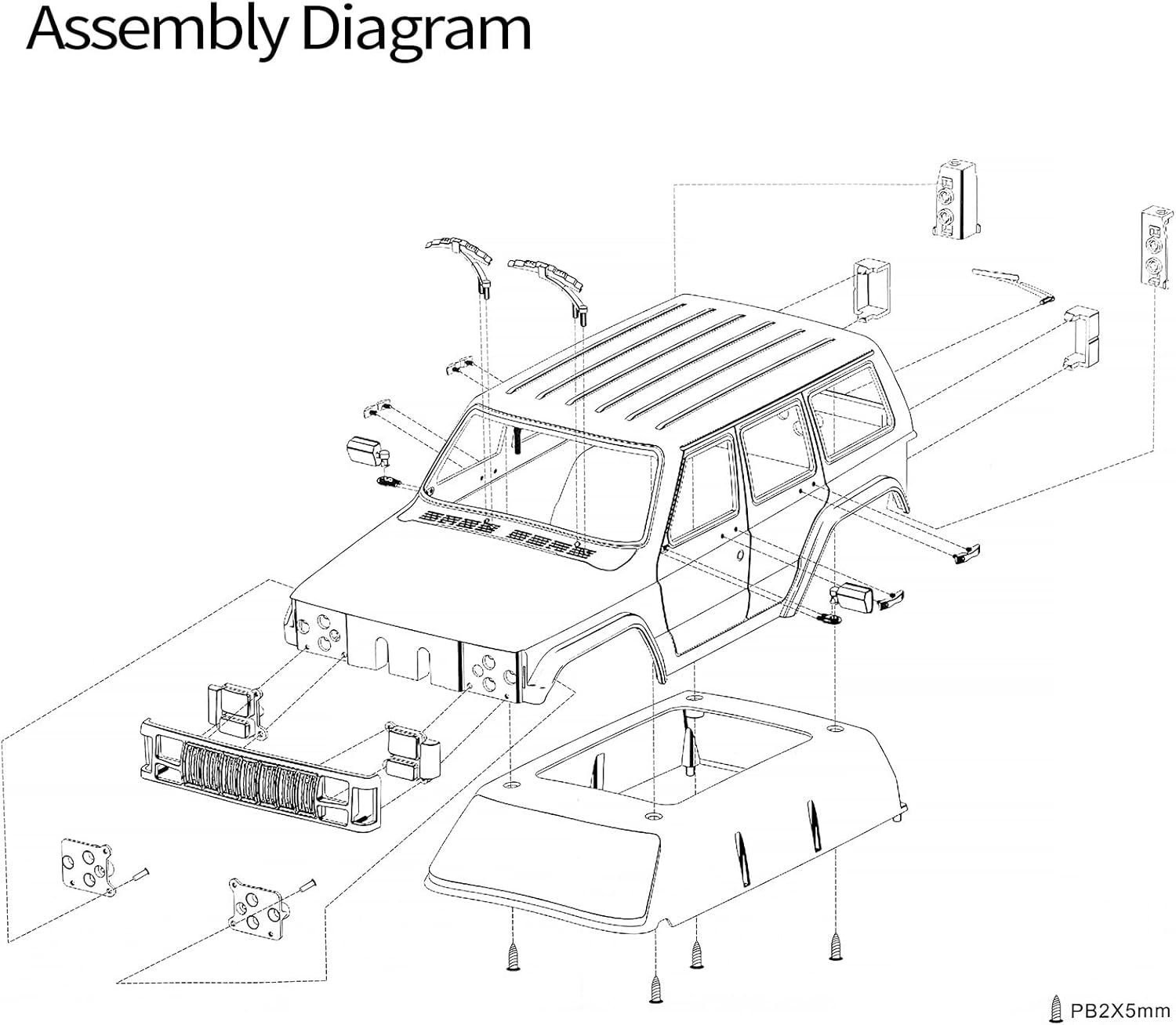 Assembly Diagram

PB2X5mm